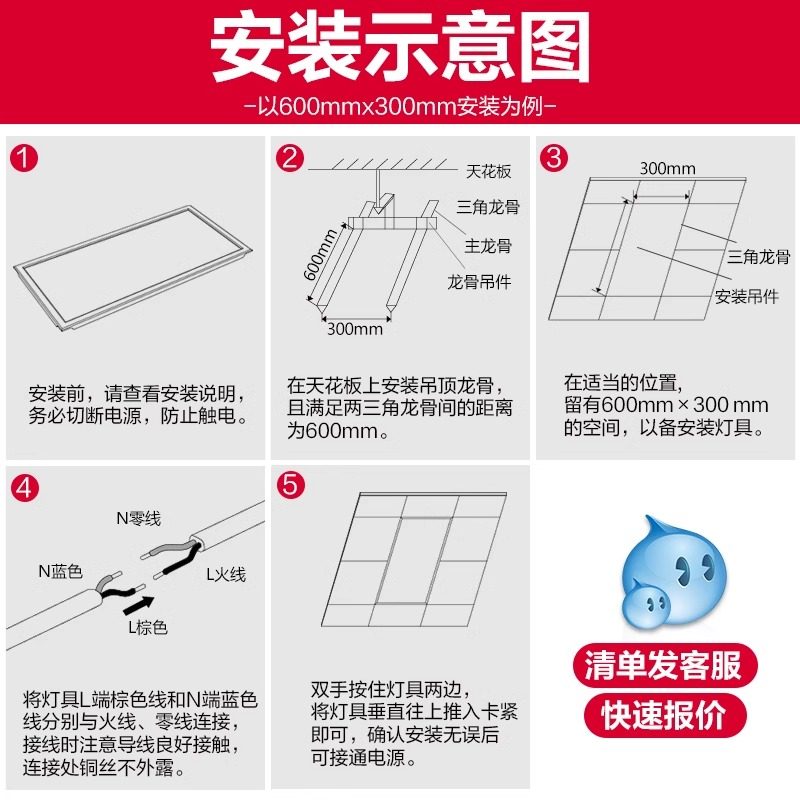 安装示意图

-以600mmx300mm安装为例-

1

安装前，请查看安装说明，务必切断电源，防止触电。

2

天花板
三角龙骨
主龙骨
龙骨吊件
600mm
300mm

在天花板上安装吊顶龙骨，且满足两三角龙骨间的距离为600mm。

3

300mm
三角龙骨
安装吊件

在适当的位置，留有600mm × 300 mm的空间，以备安装灯具。

4

N零线
N蓝色
L火线
L棕色

将灯具L端棕色线和N端蓝色线分别与火线、零线连接，接线时注意导线良好接触，连接处铜丝不外露。

5

双手按住灯具两边，将灯具垂直往上推入卡紧即可，确认安装无误后可接通电源。

清单发客服
快速报价