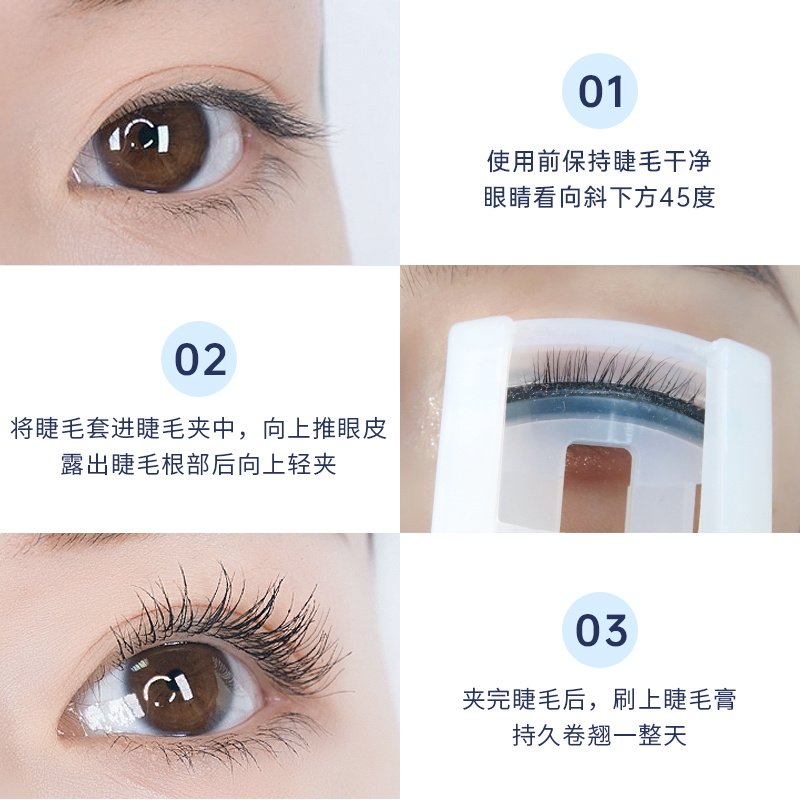 01

使用前保持睫毛干净
眼睛看向斜下方45度

02

将睫毛套进睫毛夹中，向上推眼皮
露出睫毛根部后向上轻夹

03

夹完睫毛后，刷上睫毛膏
持久卷翘一整天