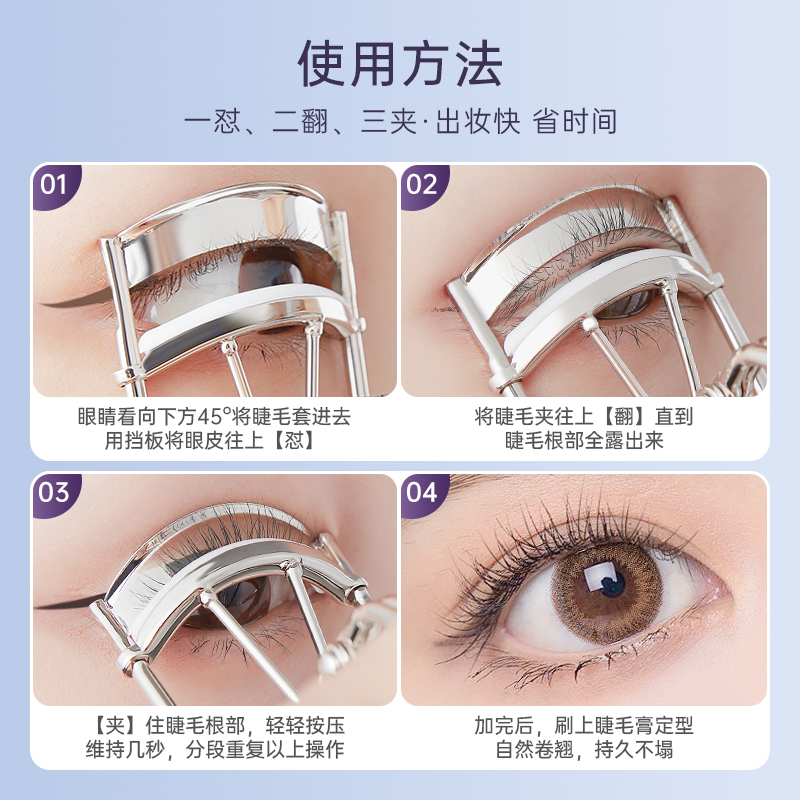 使用方法

一怼、二翻、三夹·出妆快 省时间

01

眼睛看向下方45°将睫毛套进去
用挡板将眼皮往上【怼】

02

将睫毛夹往上【翻】直到
睫毛根部全露出来

03

【夹】住睫毛根部，轻轻按压
维持几秒，分段重复以上操作

04

加完后，刷上睫毛膏定型
自然卷翘，持久不塌