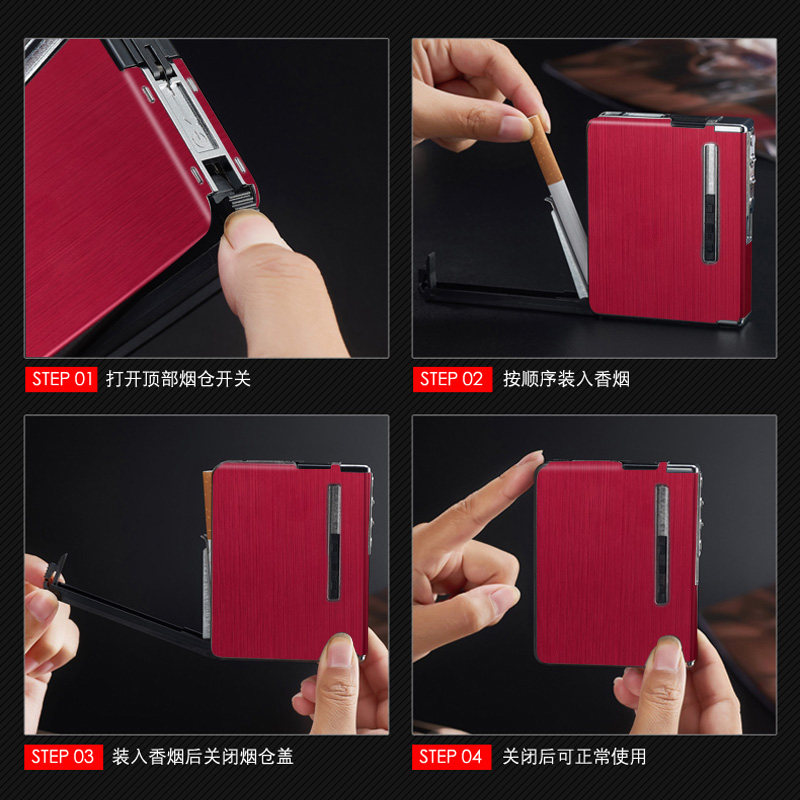 STEP 01 打开顶部烟仓开关

STEP 02 按顺序装入香烟

STEP 03 装入香烟后关闭烟仓盖

STEP 04 关闭后可正常使用