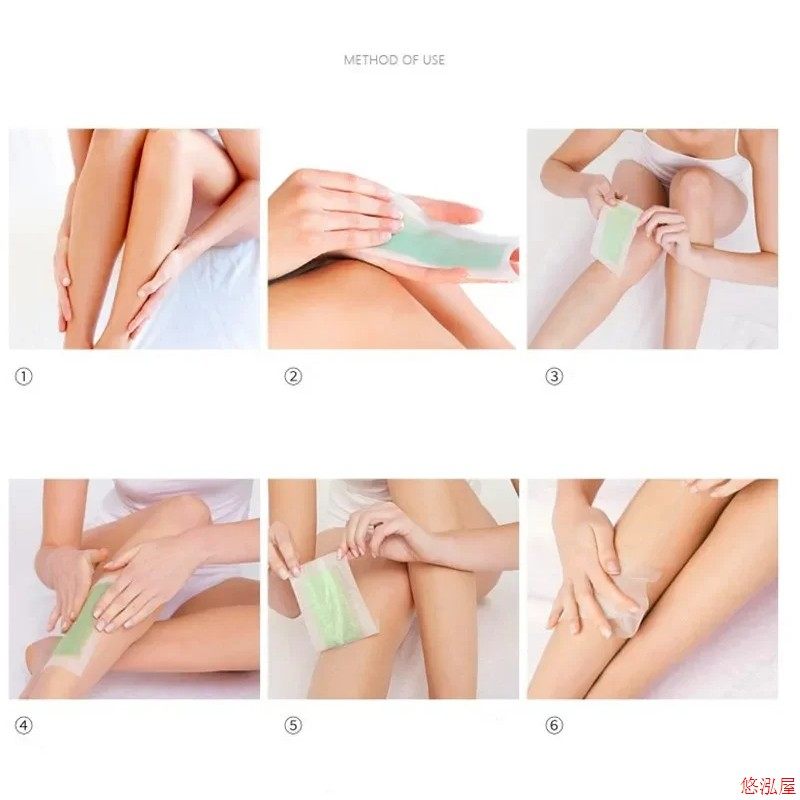 METHOD OF USE

①

②

③

④

⑤

⑥

悠泓屋