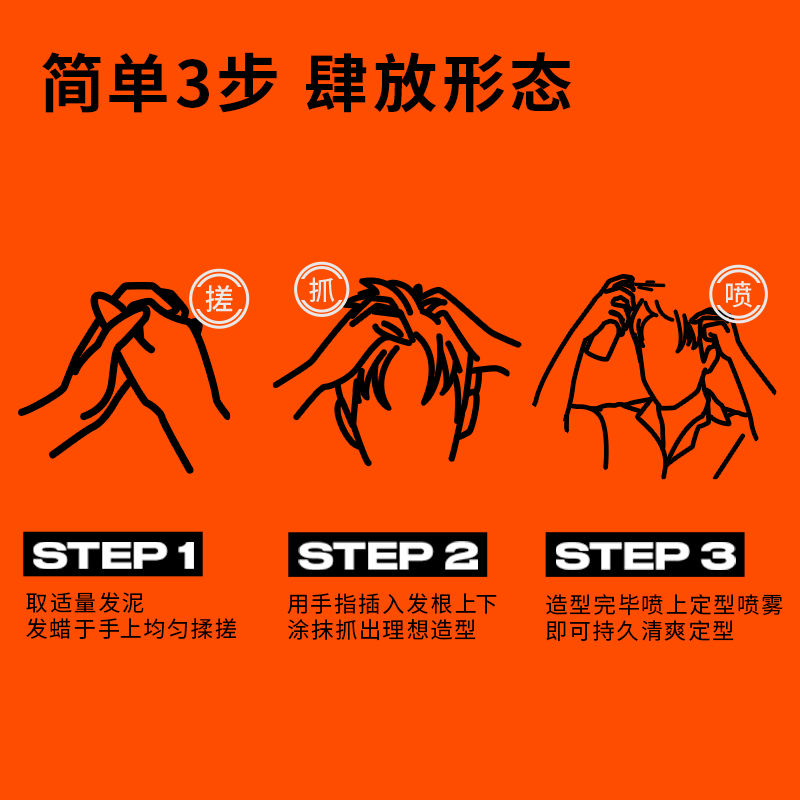 简单3步 肆放形态

搓

抓

喷

STEP 1
取适量发泥
发蜡于手上均匀揉搓

STEP 2
用手指插入发根上下
涂抹抓出理想造型

STEP 3
造型完毕喷上定型喷雾
即可持久清爽定型