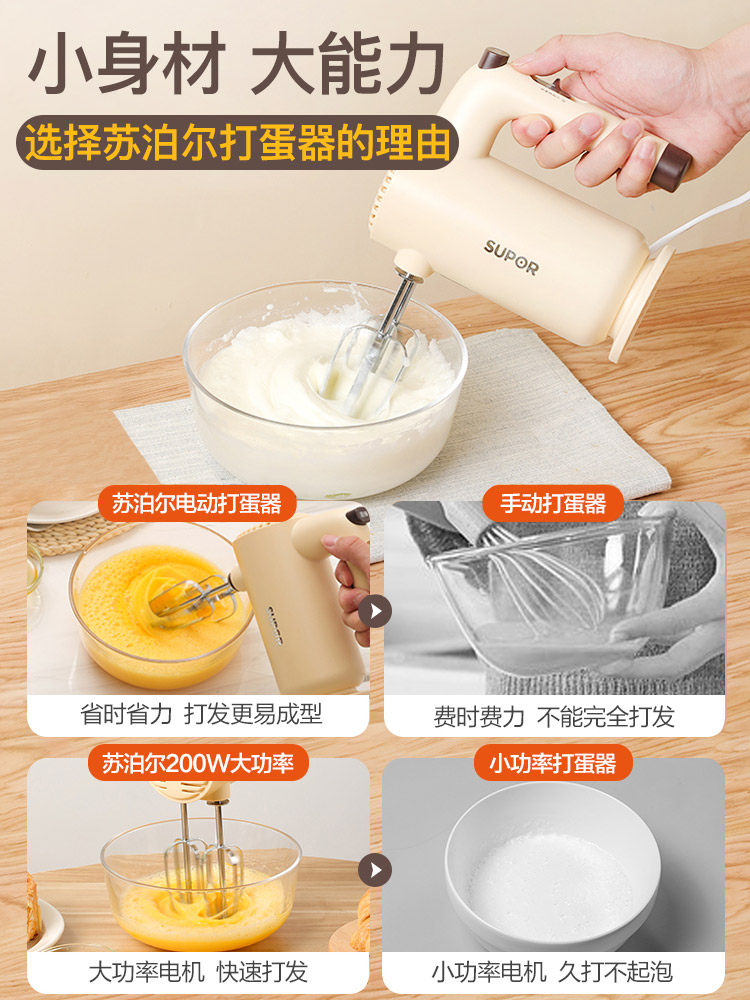 小身材 大能力

选择苏泊尔打蛋器的理由

SUPOR

苏泊尔电动打蛋器

省时省力 打发更易成型

手动打蛋器

费时费力 不能完全打发

苏泊尔200W大功率

大功率电机 快速打发

小功率打蛋器

小功率电机 久打不起泡