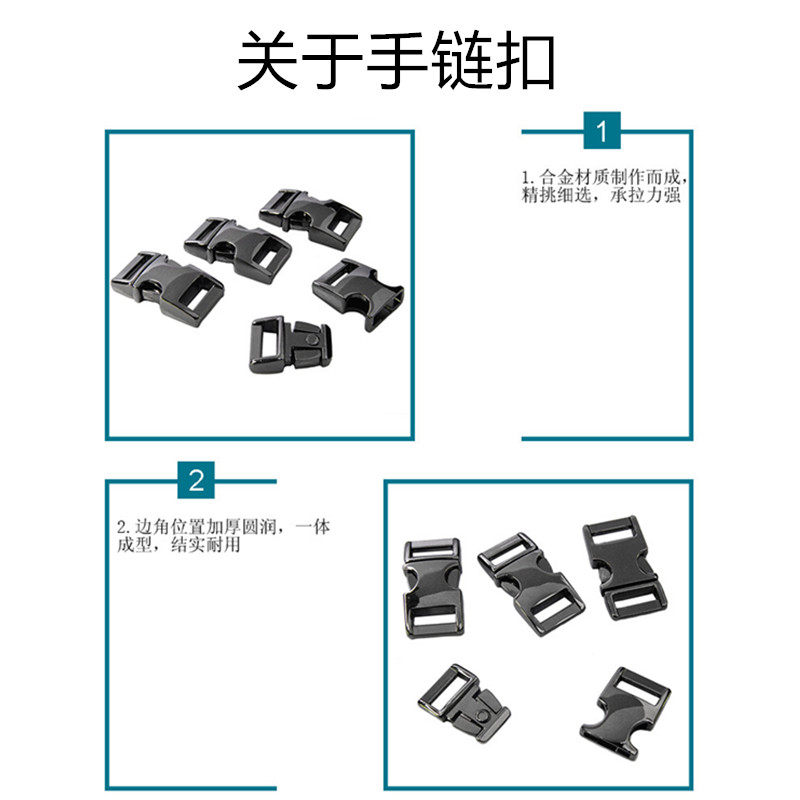 关于手链扣

1

1. 合金材质制作而成，精挑细选，承拉力强

2

2. 边角位置加厚圆润，一体成型，结实耐用