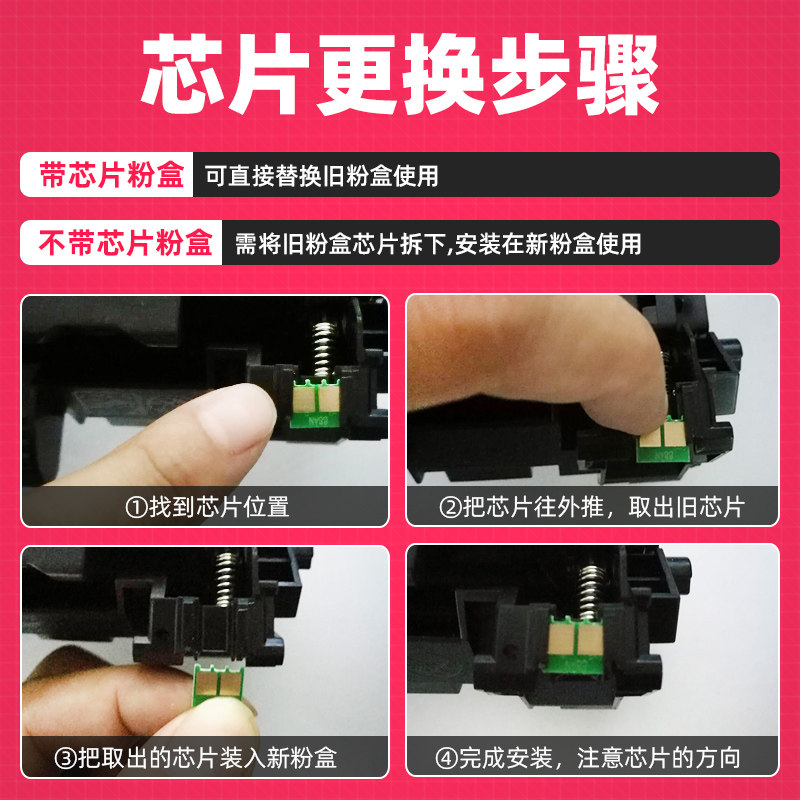 芯片更换步骤

带芯片粉盒 可直接替换旧粉盒使用

不带芯片粉盒 需将旧粉盒芯片拆下,安装在新粉盒使用

①找到芯片位置

②把芯片往外推，取出旧芯片

③把取出的芯片装入新粉盒

④完成安装，注意芯片的方向