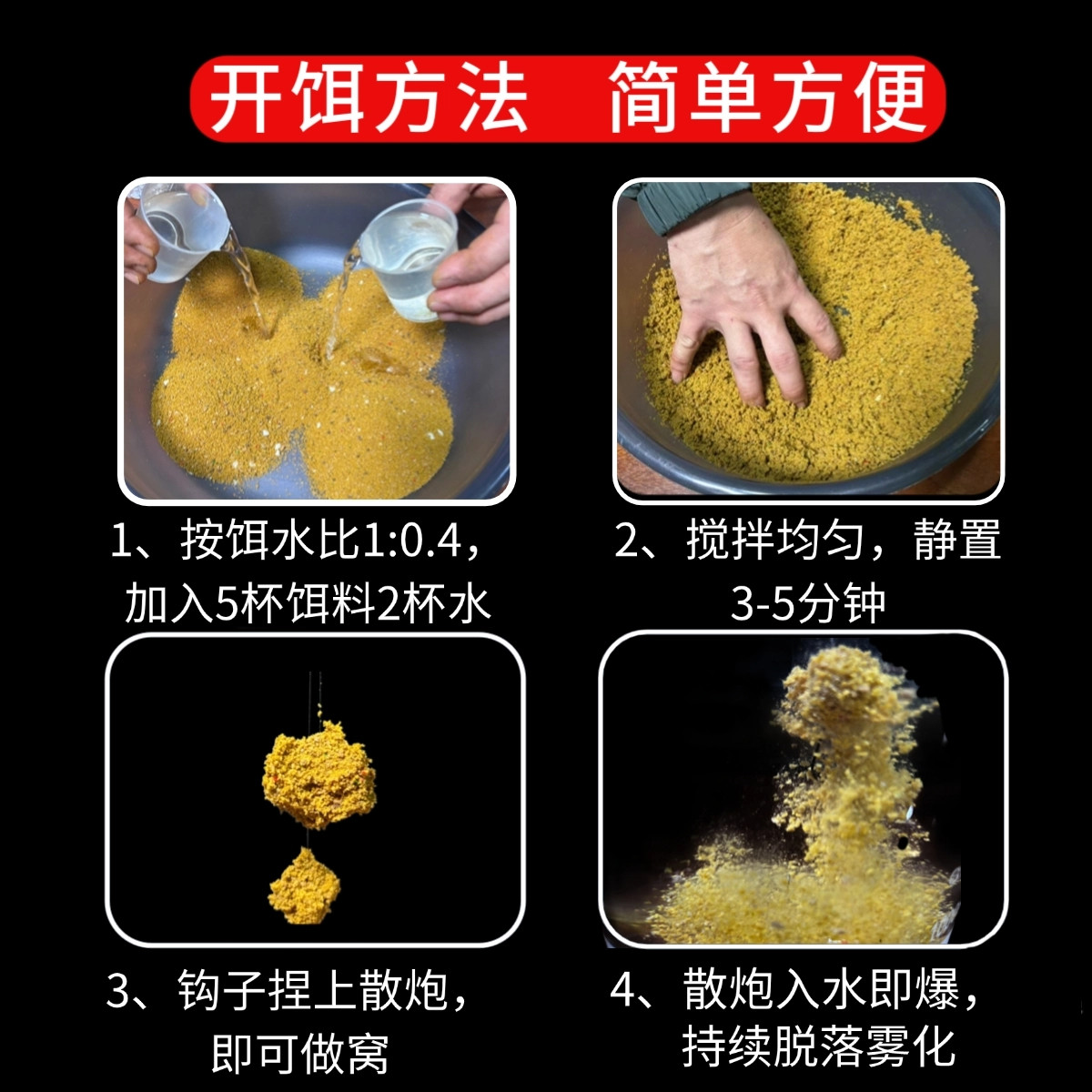 开饵方法　简单方便

1、按饵水比1:0.4，加入5杯饵料2杯水

2、搅拌均匀，静置3-5分钟

3、钩子捏上散炮，即可做窝

4、散炮入水即爆，持续脱落雾化