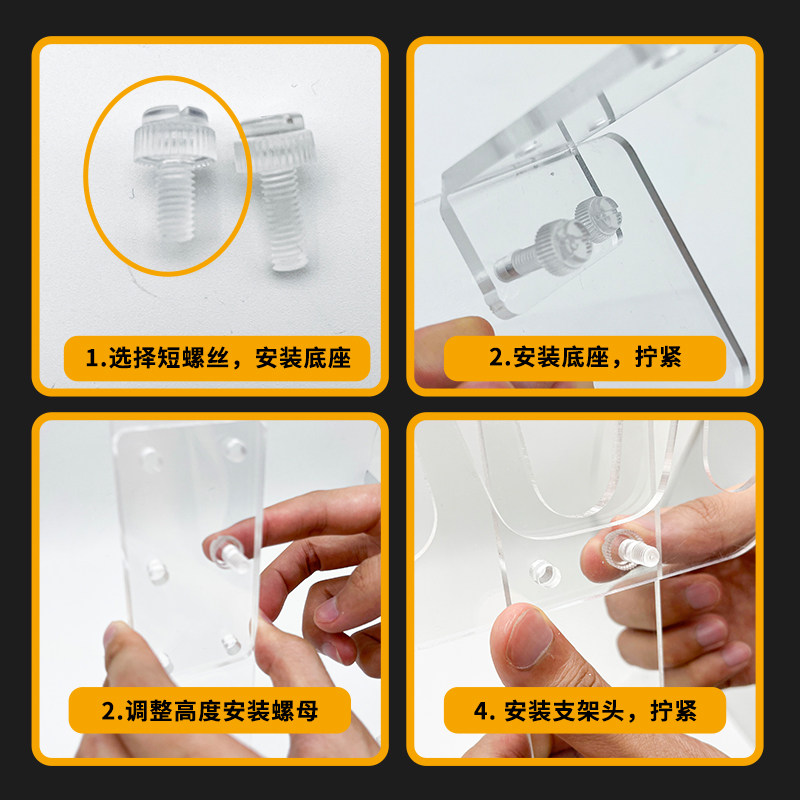 1.选择短螺丝，安装底座

2.安装底座，拧紧

2.调整高度安装螺母

4. 安装支架头，拧紧