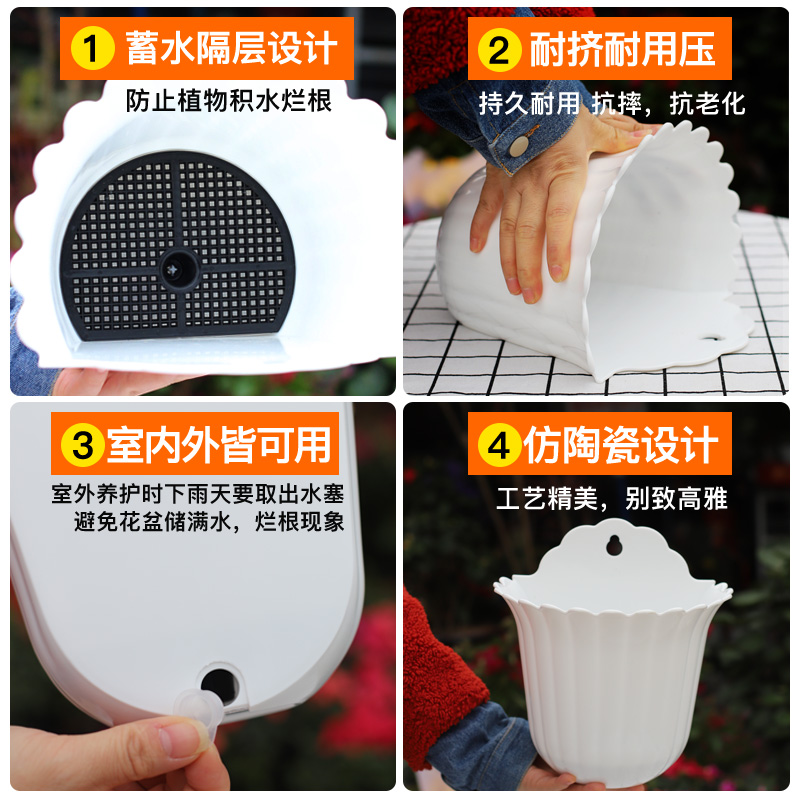 1 蓄水隔层设计
防止植物积水烂根

2 耐挤耐用压
持久耐用 抗摔，抗老化

3 室内外皆可用
室外养护时下雨天要取出水塞
避免花盆储满水，烂根现象

4 仿陶瓷设计
工艺精美，别致高雅