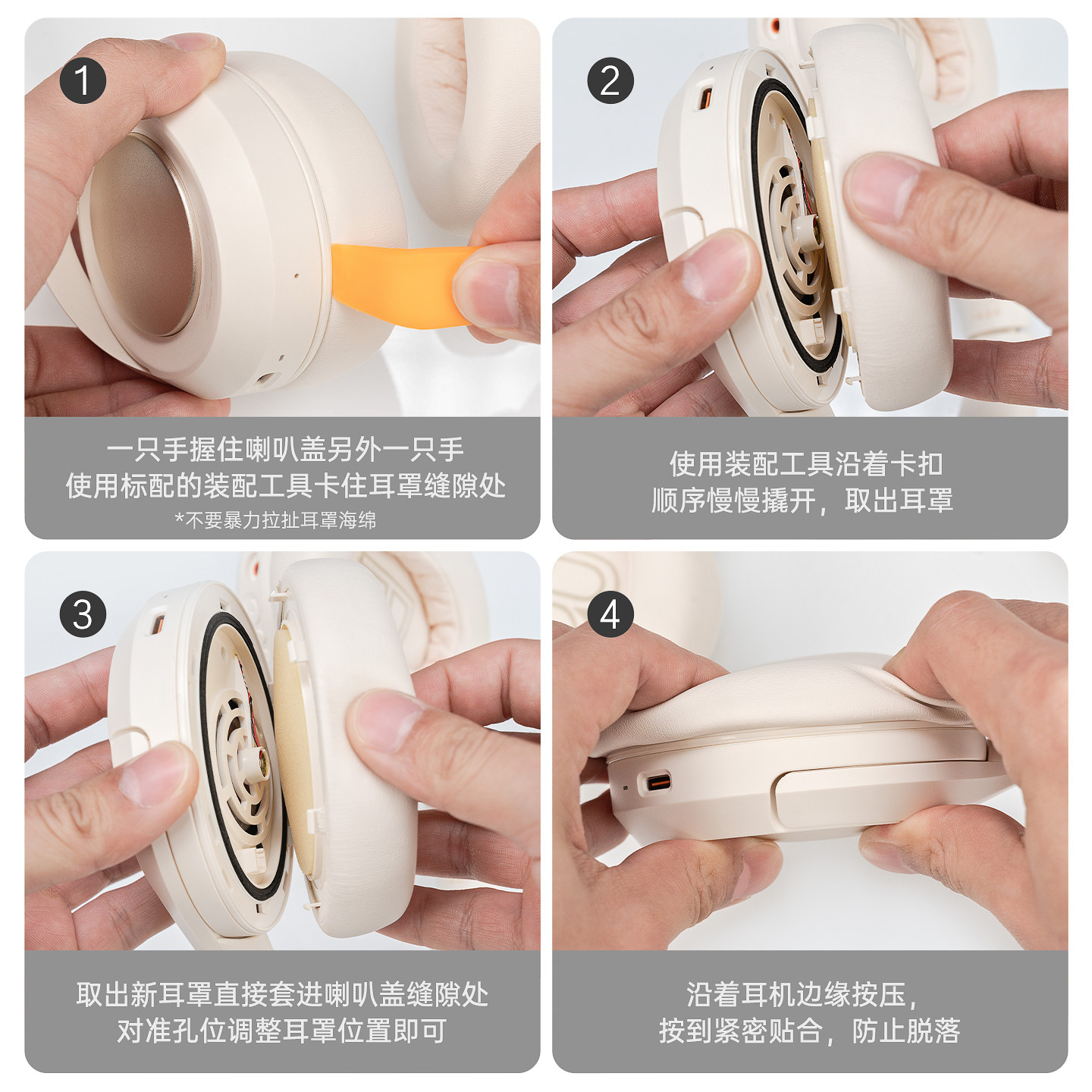 1

一只手握住喇叭盖另外一只手
使用标配的装配工具卡住耳罩缝隙处
*不要暴力拉扯耳罩海绵

2

使用装配工具沿着卡扣
顺序慢慢撬开，取出耳罩

3

取出新耳罩直接套进喇叭盖缝隙处
对准孔位调整耳罩位置即可

4

沿着耳机边缘按压，
按到紧密贴合，防止脱落