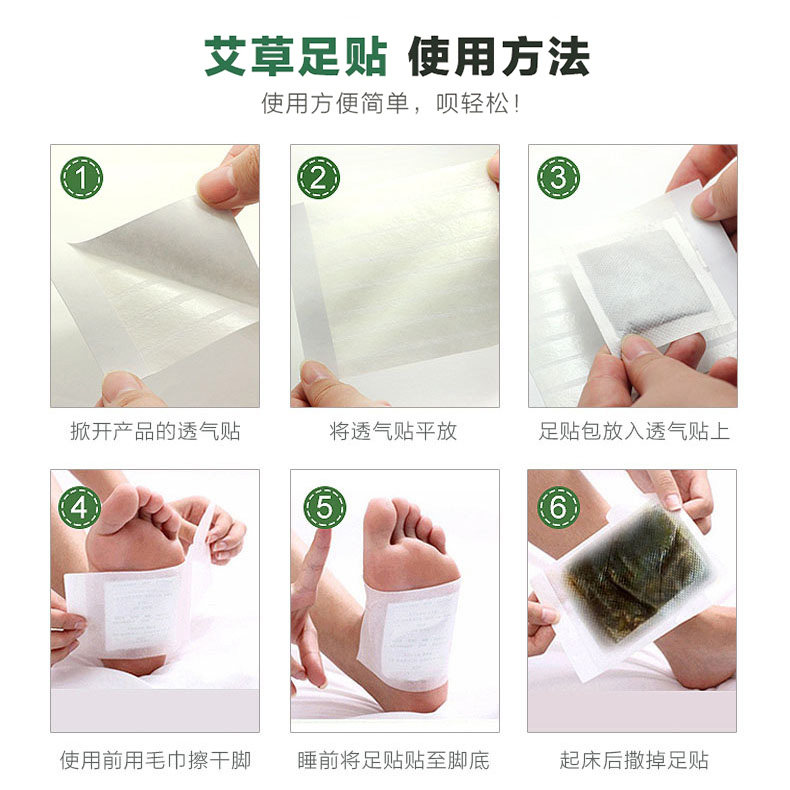 艾草足贴 使用方法

使用方便简单，呗轻松！

1
掀开产品的透气贴

2
将透气贴平放

3
足贴包放入透气贴上

4
使用前用毛巾擦干脚

5
睡前将足贴贴至脚底

6
起床后撒掉足贴