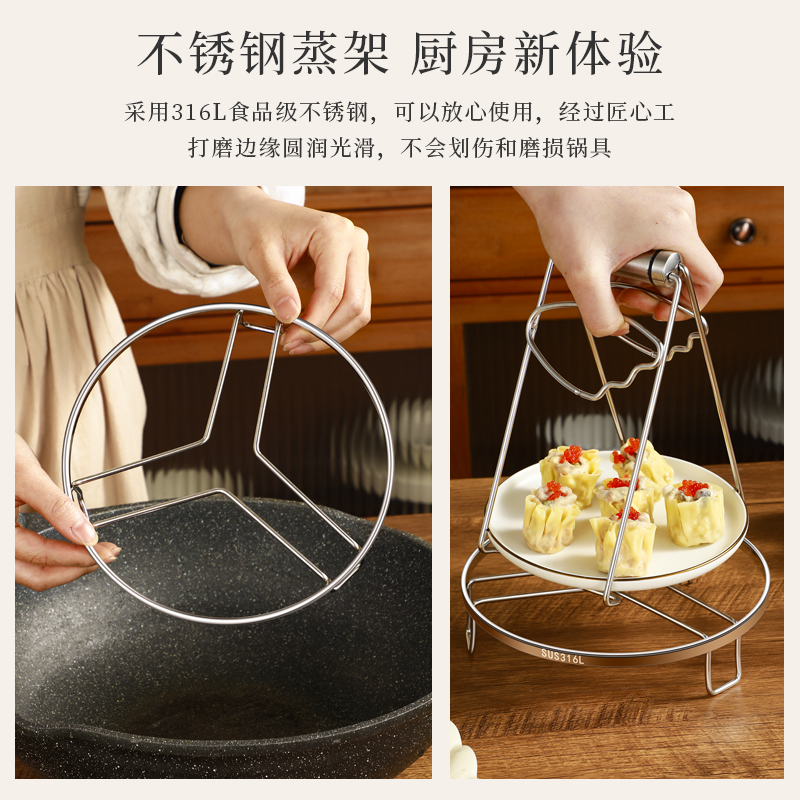 不锈钢蒸架 厨房新体验

采用316L食品级不锈钢，可以放心使用，经过匠心工打磨边缘圆润光滑，不会划伤和磨损锅具

SUS316L