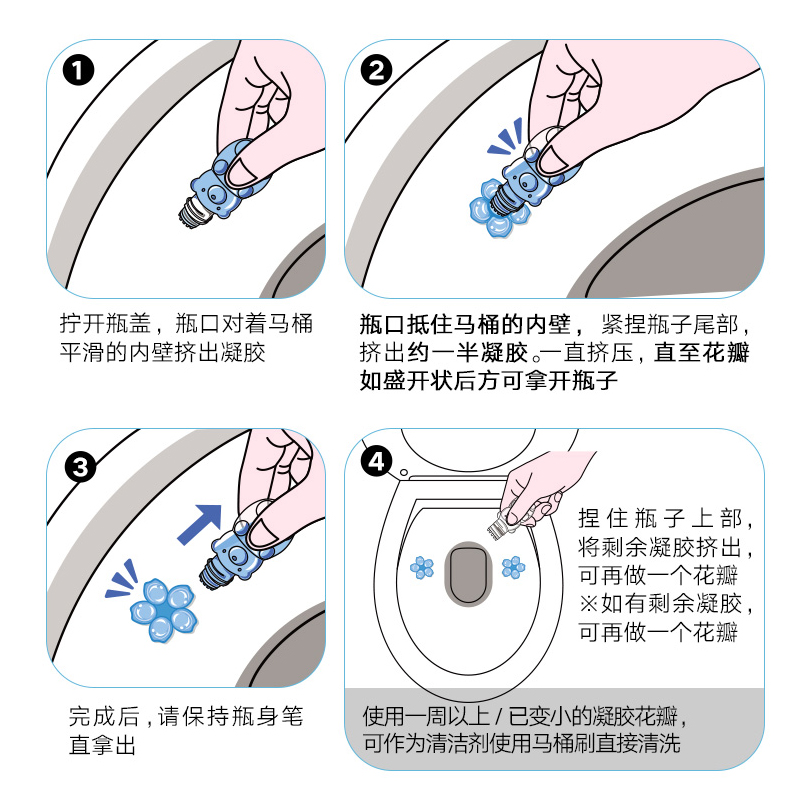 1

拧开瓶盖，瓶口对着马桶平滑的内壁挤出凝胶

2

瓶口抵住马桶的内壁，紧捏瓶子尾部，挤出约一半凝胶。一直挤压，直至花瓣如盛开状后方可拿开瓶子

3

完成后，请保持瓶身笔直拿出

4

捏住瓶子上部，将剩余凝胶挤出，可再做一个花瓣
※如有剩余凝胶，可再做一个花瓣

使用一周以上 / 已变小的凝胶花瓣，可作为清洁剂使用马桶刷直接清洗