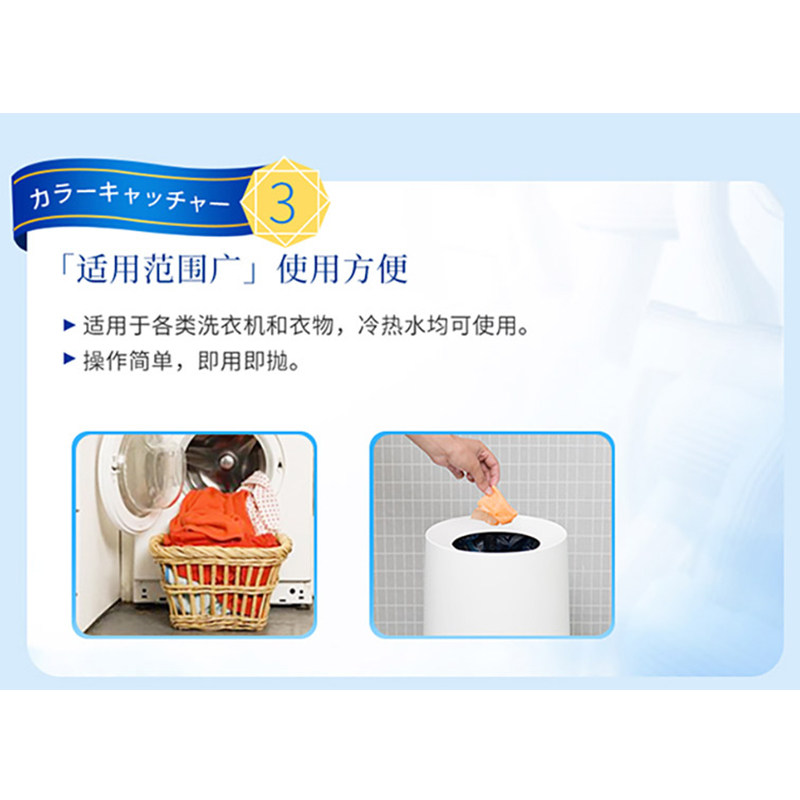 カラーキャッチャー 3

「适用范围广」使用方便

▶ 适用于各类洗衣机和衣物，冷热水均可使用。

▶ 操作简单，即用即抛。