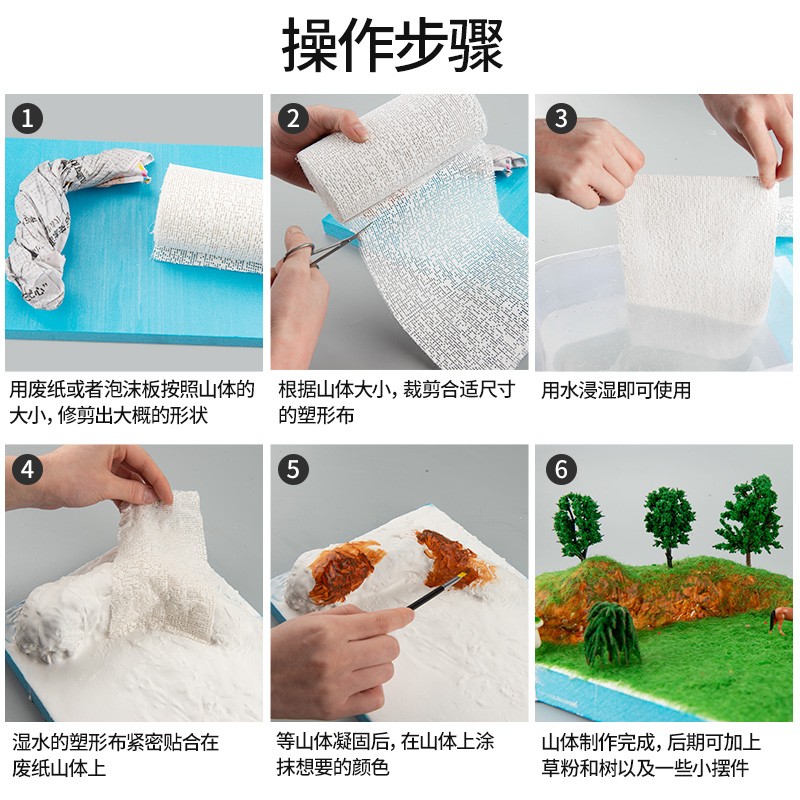 操作步骤

1

用废纸或者泡沫板按照山体的大小，修剪出大概的形状

2

根据山体大小，裁剪合适尺寸的塑形布

3

用水浸湿即可使用

4

湿水的塑形布紧密贴合在废纸山体上

5

等山体凝固后，在山体上涂抹想要的颜色

6

山体制作完成，后期可加上草粉和树以及一些小摆件