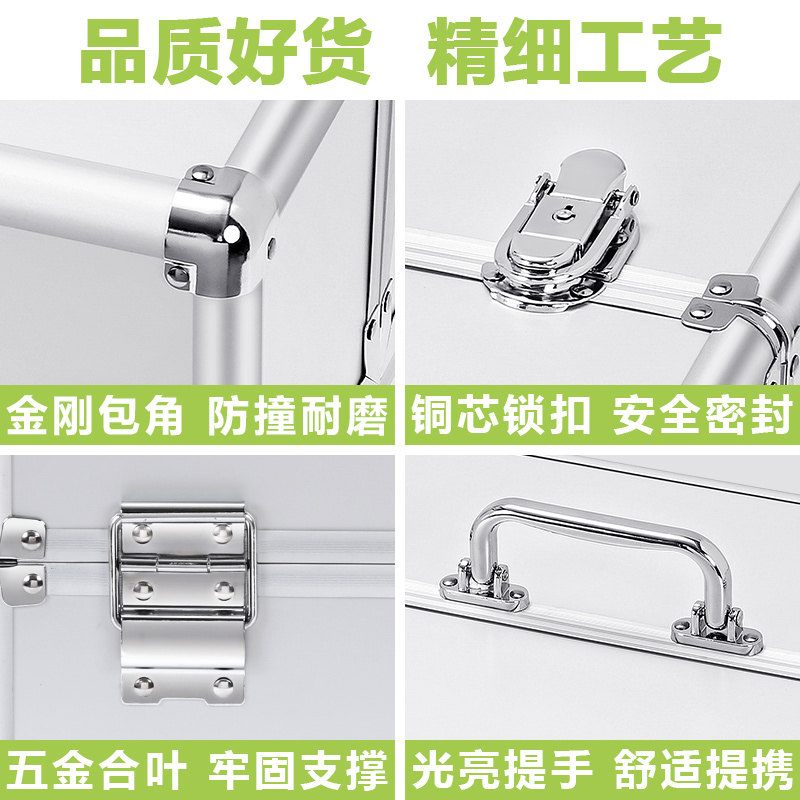 品质好货 精细工艺

金刚包角 防撞耐磨

铜芯锁扣 安全密封

五金合叶 牢固支撑

光亮提手 舒适提携