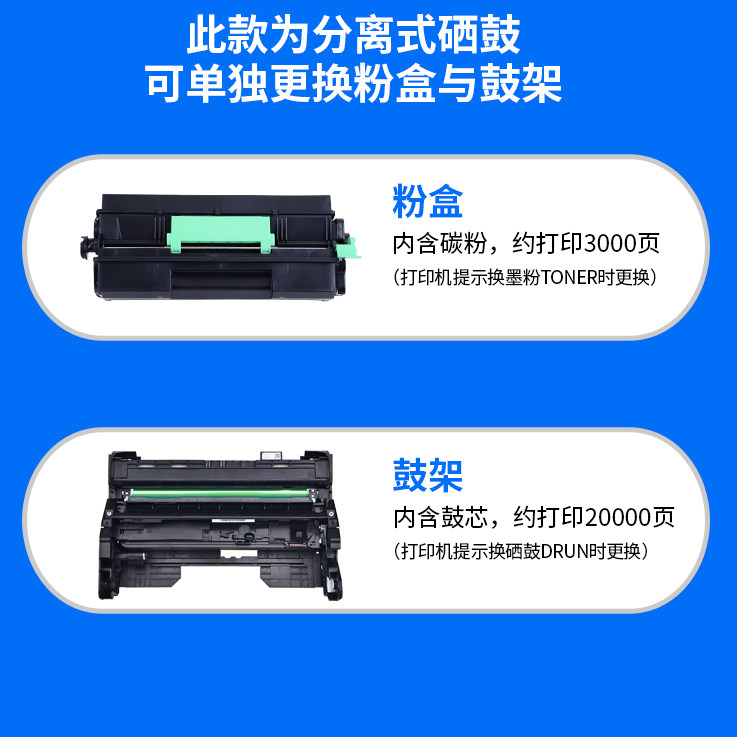 此款为分离式硒鼓
可单独更换粉盒与鼓架

粉盒
内含碳粉，约打印3000页
（打印机提示换墨粉TONER时更换）

鼓架
内含鼓芯，约打印20000页
（打印机提示换硒鼓DRUN时更换）