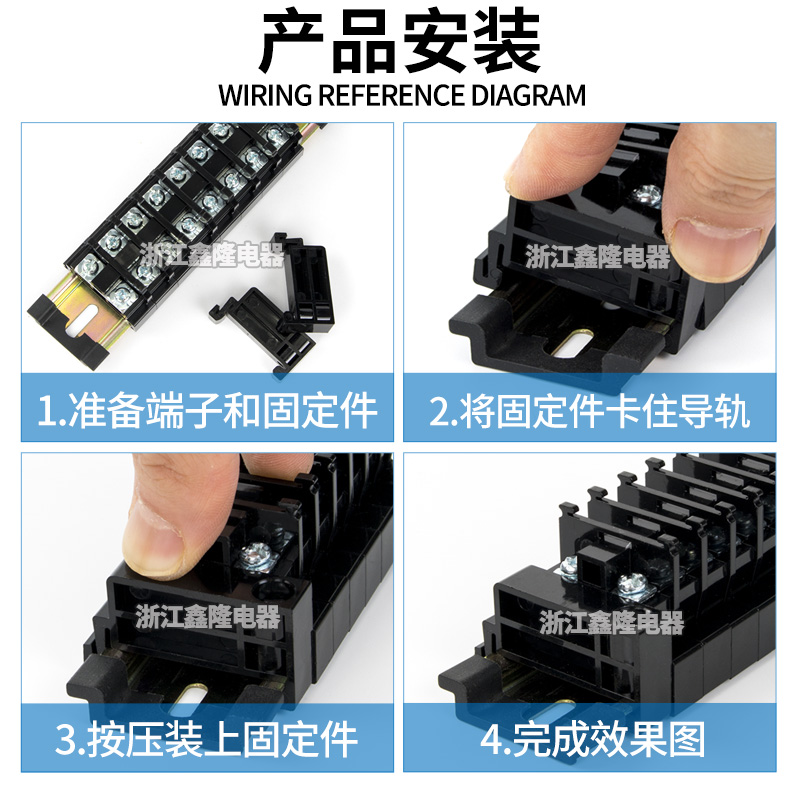 产品安装
WIRING REFERENCE DIAGRAM

浙江鑫隆电器
1.准备端子和固定件

浙江鑫隆电器
2.将固定件卡住导轨

浙江鑫隆电器
3.按压装上固定件

浙江鑫隆电器
4.完成效果图