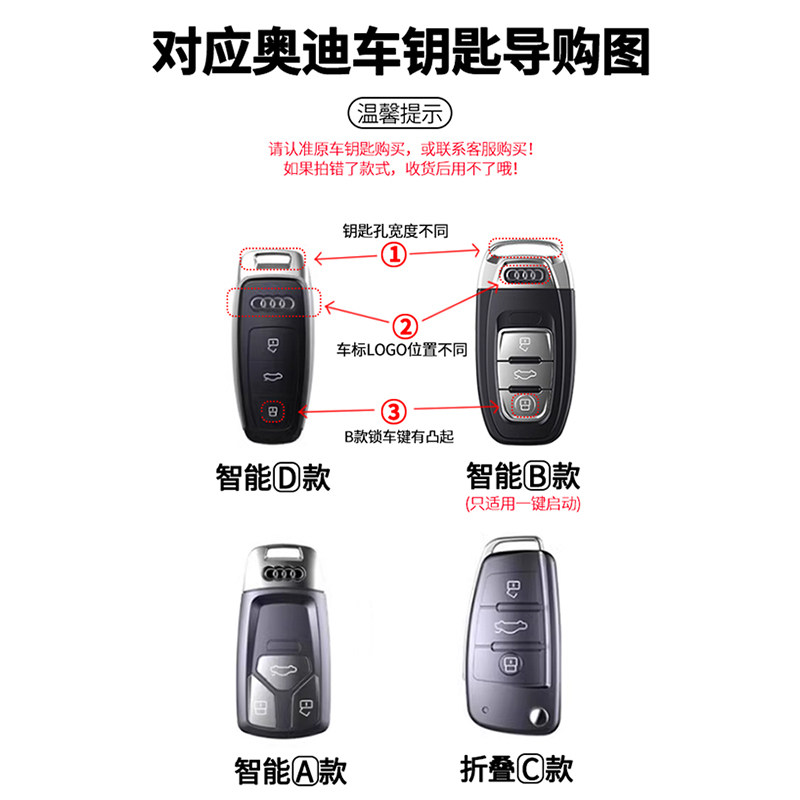 对应奥迪车钥匙导购图

温馨提示

请认准原车钥匙购买，或联系客服购买！
如果拍错了款式，收货后用不了哦！

钥匙孔宽度不同
①
②
车标LOGO位置不同
③
B款锁车键有凸起

智能Ⓓ款

智能Ⓑ款
(只适用一键启动)

智能Ⓐ款

折叠Ⓒ款