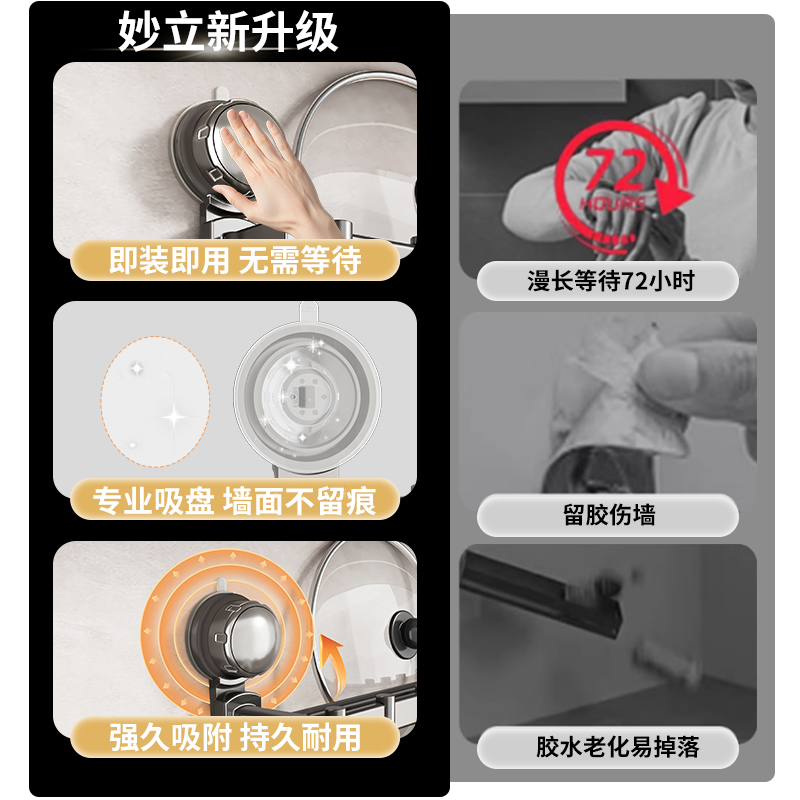 妙立新升级

即装即用 无需等待

专业吸盘 墙面不留痕

强久吸附 持久耐用

72
HOURS

漫长等待72小时

留胶伤墙

胶水老化易掉落