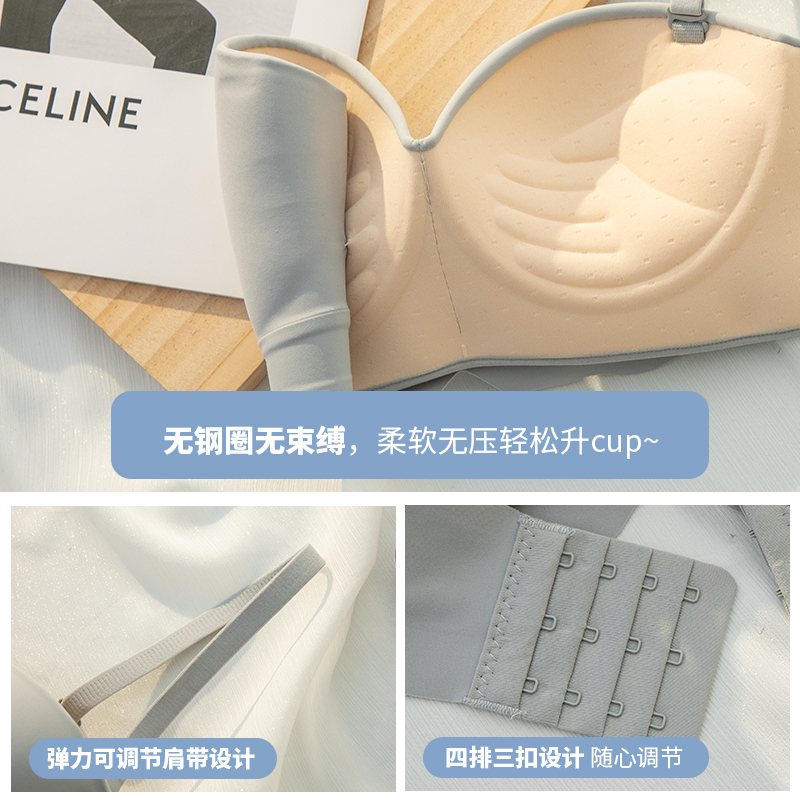 CELINE

无钢圈无束缚，柔软无压轻松升cup~

弹力可调节肩带设计

四排三扣设计 随心调节