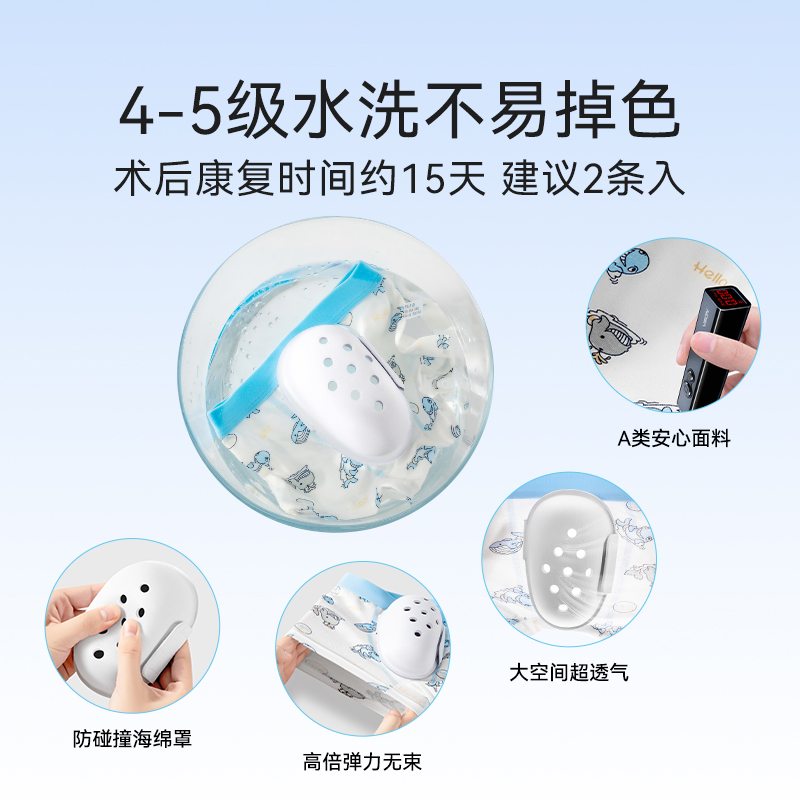 4-5级水洗不易掉色

术后康复时间约15天 建议2条入

Hello

A类安心面料

大空间超透气

防碰撞海绵罩

高倍弹力无束