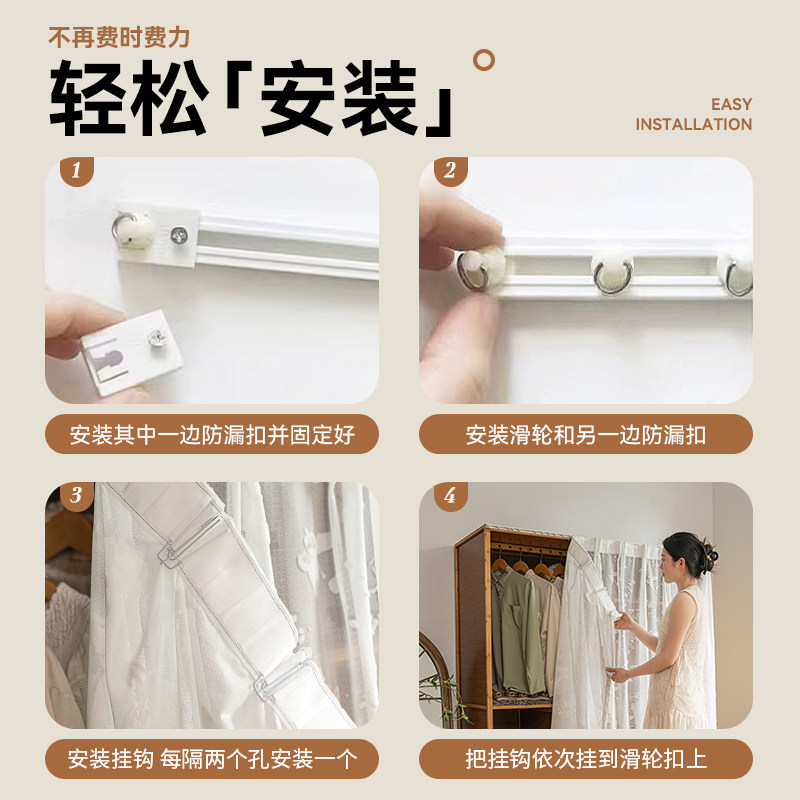 不再费时费力

轻松「安装」

EASY INSTALLATION

1

安装其中一边防漏扣并固定好

2

安装滑轮和另一边防漏扣

3

安装挂钩 每隔两个孔安装一个

4

把挂钩依次挂到滑轮扣上