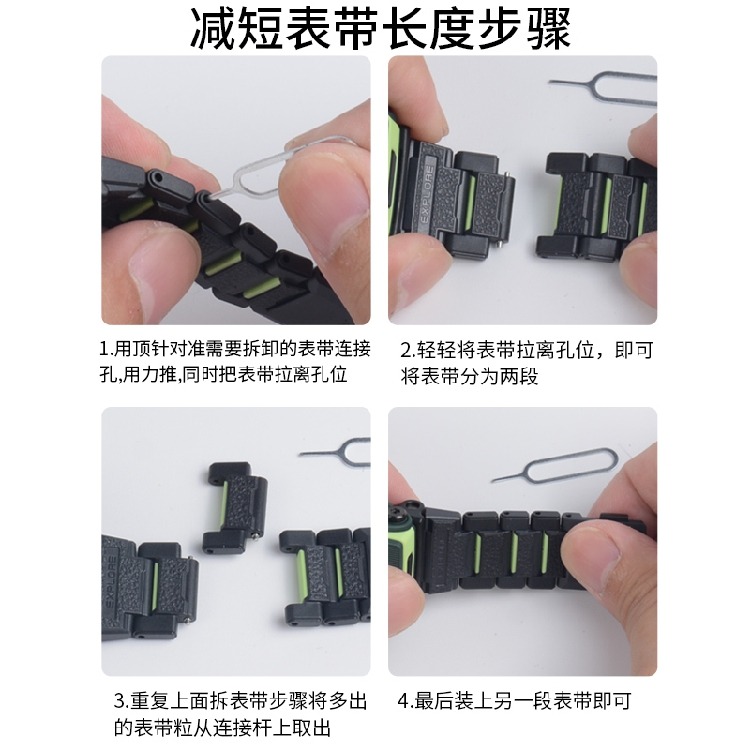 减短表带长度步骤

EXPLORE

1.用顶针对准需要拆卸的表带连接孔,用力推,同时把表带拉离孔位

2.轻轻将表带拉离孔位，即可将表带分为两段

EXPLORE

3.重复上面拆表带步骤将多出的表带粒从连接杆上取出

4.最后装上另一段表带即可