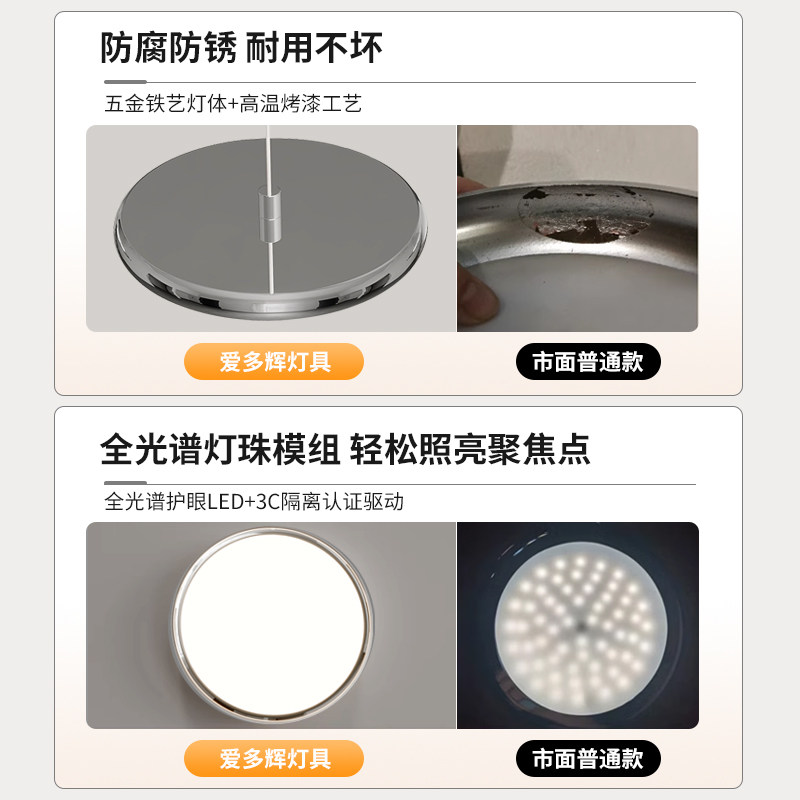 防腐防锈 耐用不坏

五金铁艺灯体+高温烤漆工艺

爱多辉灯具

市面普通款

全光谱灯珠模组 轻松照亮聚焦点

全光谱护眼LED+3C隔离认证驱动

爱多辉灯具

市面普通款