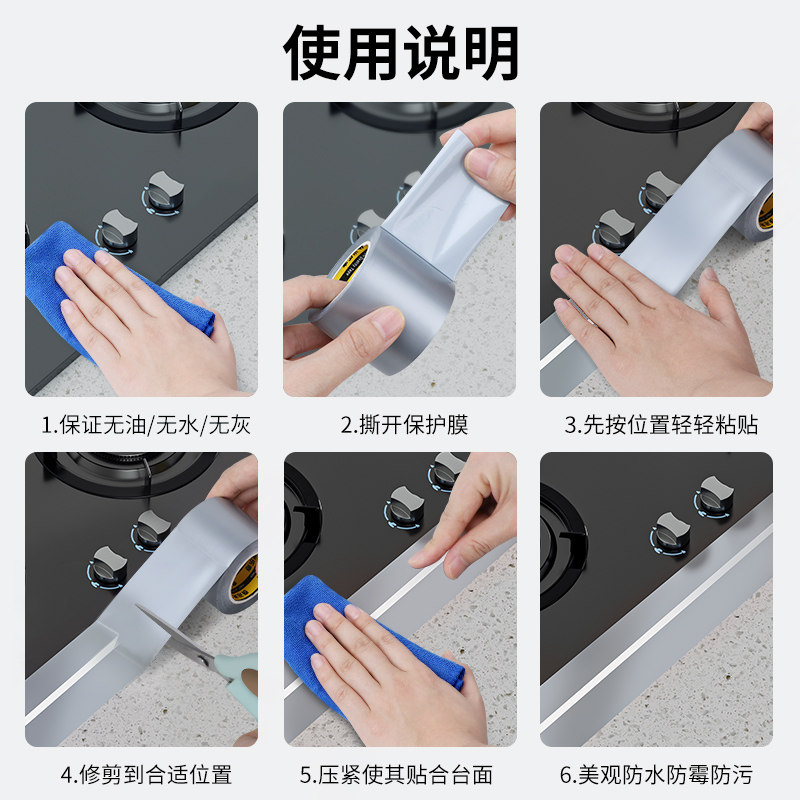 使用说明

1.保证无油/无水/无灰

2.撕开保护膜

3.先按位置轻轻粘贴

4.修剪到合适位置

5.压紧使其贴合台面

6.美观防水防霉防污