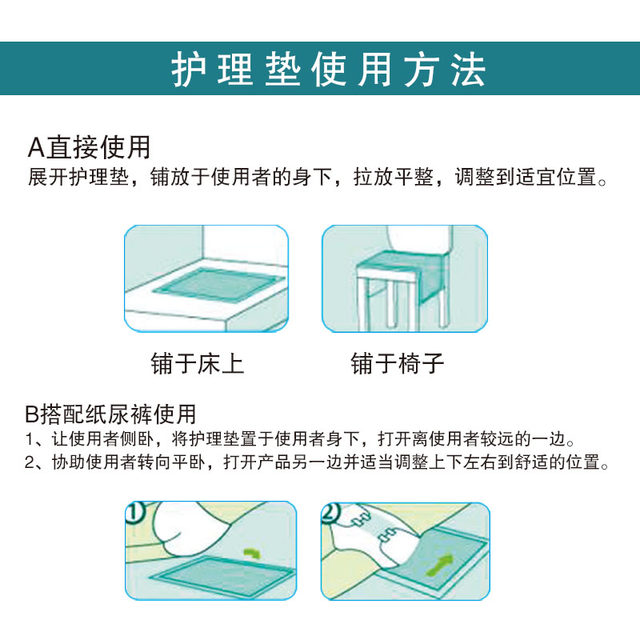 护理垫使用方法

A直接使用
展开护理垫，铺放于使用者的身下，拉放平整，调整到适宜位置。

铺于床上

铺于椅子

B搭配纸尿裤使用
1、让使用者侧卧，将护理垫置于使用者身下，打开离使用者较远的一边。
2、协助使用者转向平卧，打开产品另一边并适当调整上下左右到舒适的位置。

1

2