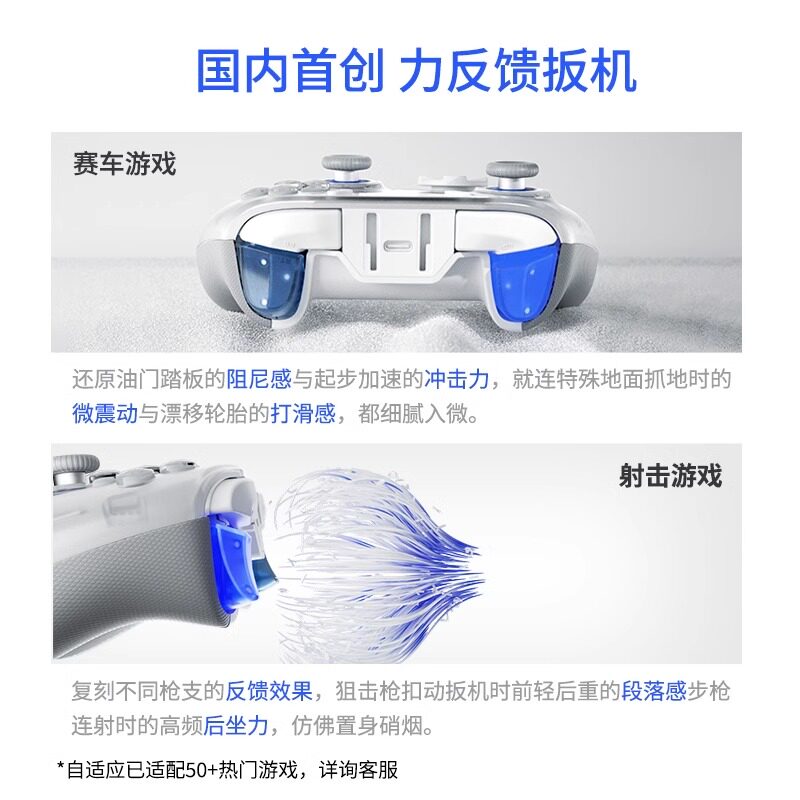 国内首创 力反馈扳机

赛车游戏

还原油门踏板的阻尼感与起步加速的冲击力，就连特殊地面抓地时的微震动与漂移轮胎的打滑感，都细腻入微。

射击游戏

复刻不同枪支的反馈效果，狙击枪扣动扳机时前轻后重的段落感步枪连射时的高频后坐力，仿佛置身硝烟。

*自适应已适配50+热门游戏，详询客服