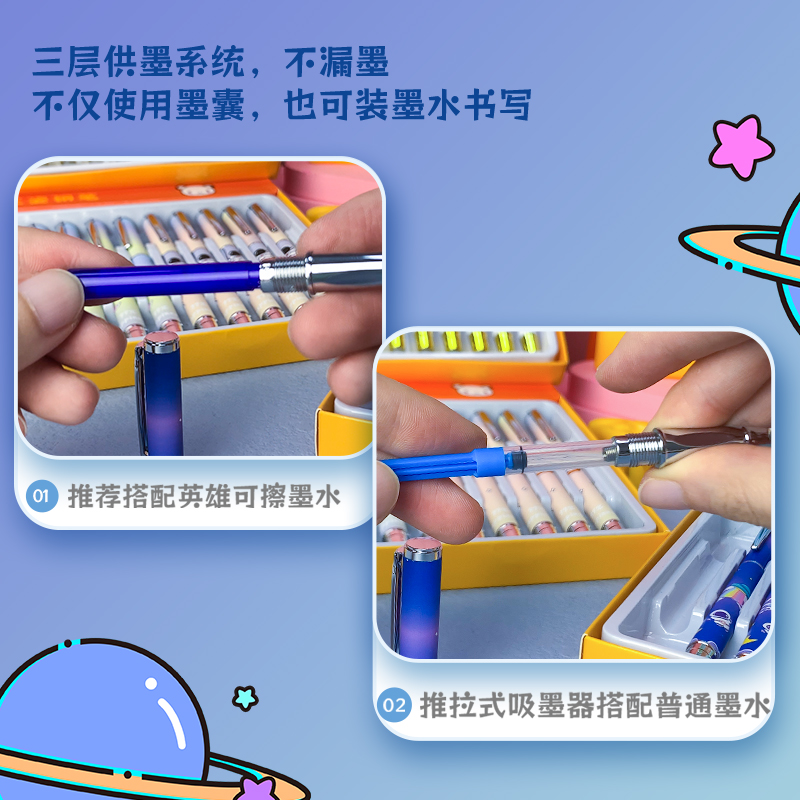 三层供墨系统，不漏墨
不仅使用墨囊，也可装墨水书写

01 推荐搭配英雄可擦墨水

02 推拉式吸墨器搭配普通墨水