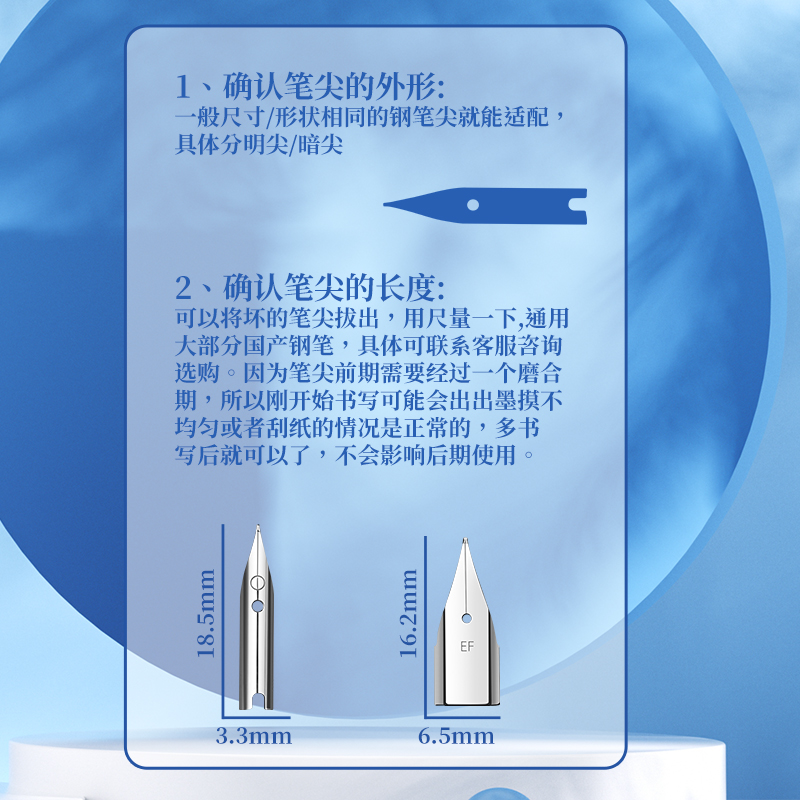 1、确认笔尖的外形:
一般尺寸/形状相同的钢笔尖就能适配，具体分明尖/暗尖

2、确认笔尖的长度:
可以将坏的笔尖拔出，用尺量一下,通用大部分国产钢笔，具体可联系客服咨询选购。因为笔尖前期需要经过一个磨合期，所以刚开始书写可能会出出墨摸不均匀或者刮纸的情况是正常的，多书写后就可以了，不会影响后期使用。

18.5mm
3.3mm
16.2mm
EF
6.5mm