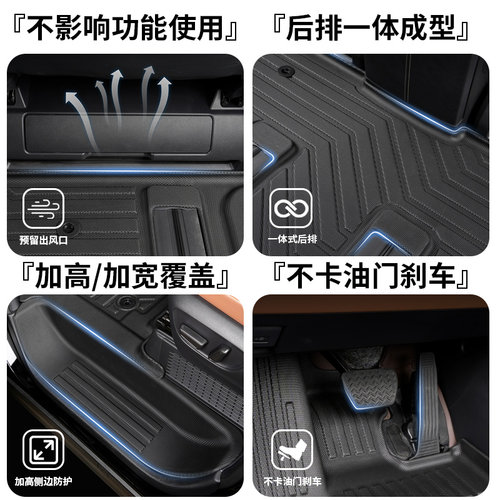 『不影响功能使用』

预留出风口

『后排一体成型』

一体式后排

『加高/加宽覆盖』

加高侧边防护

『不卡油门刹车』

不卡油门刹车