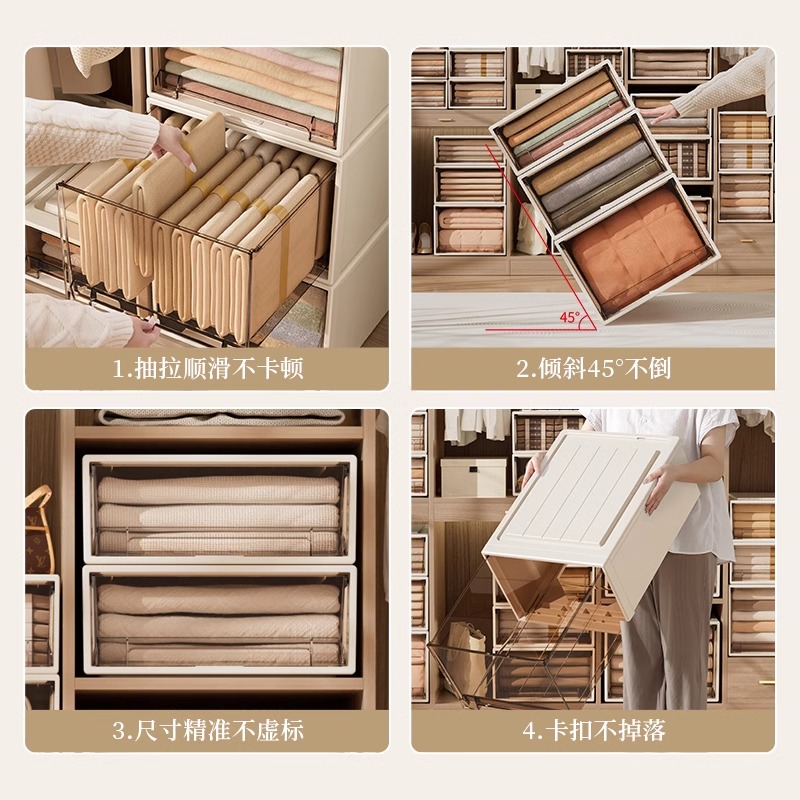 1.抽拉顺滑不卡顿

45°

2.倾斜45°不倒

3.尺寸精准不虚标

4.卡扣不掉落