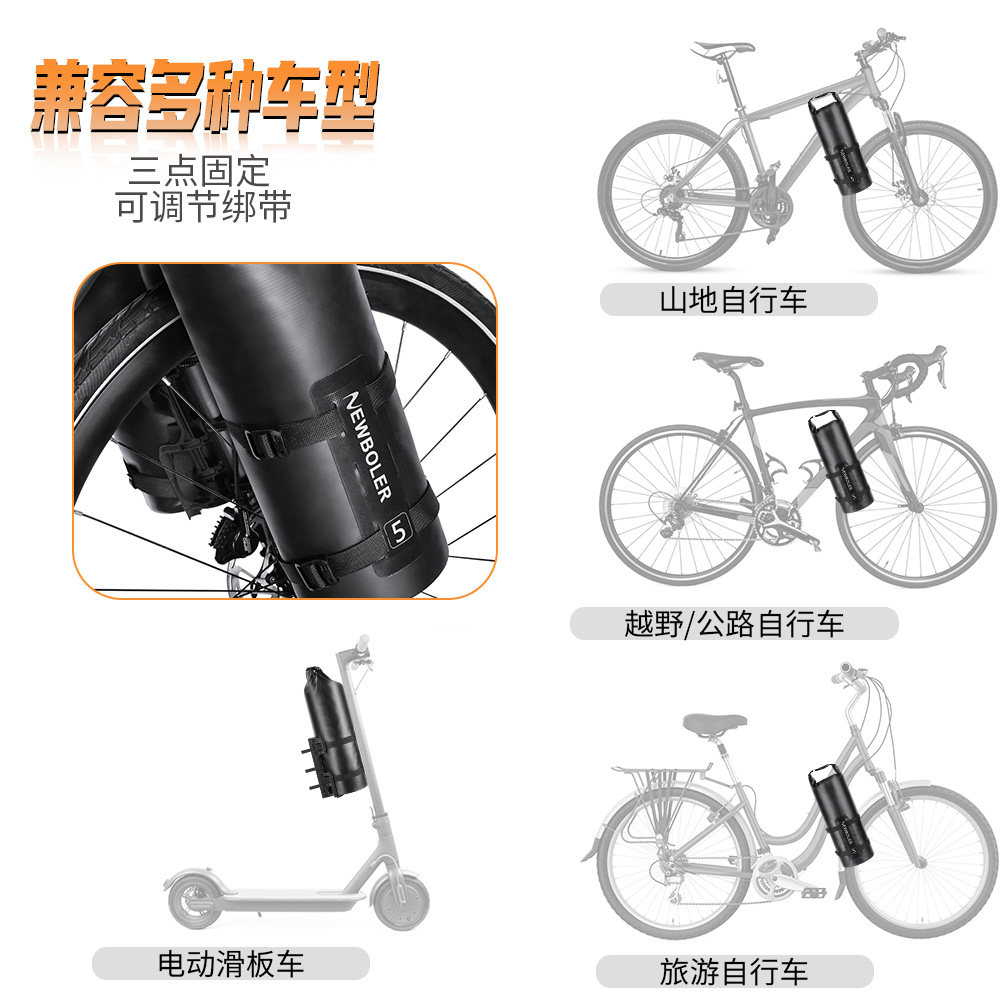 兼容多种车型

三点固定
可调节绑带

NEWBOLER
5

山地自行车

越野/公路自行车

电动滑板车

旅游自行车