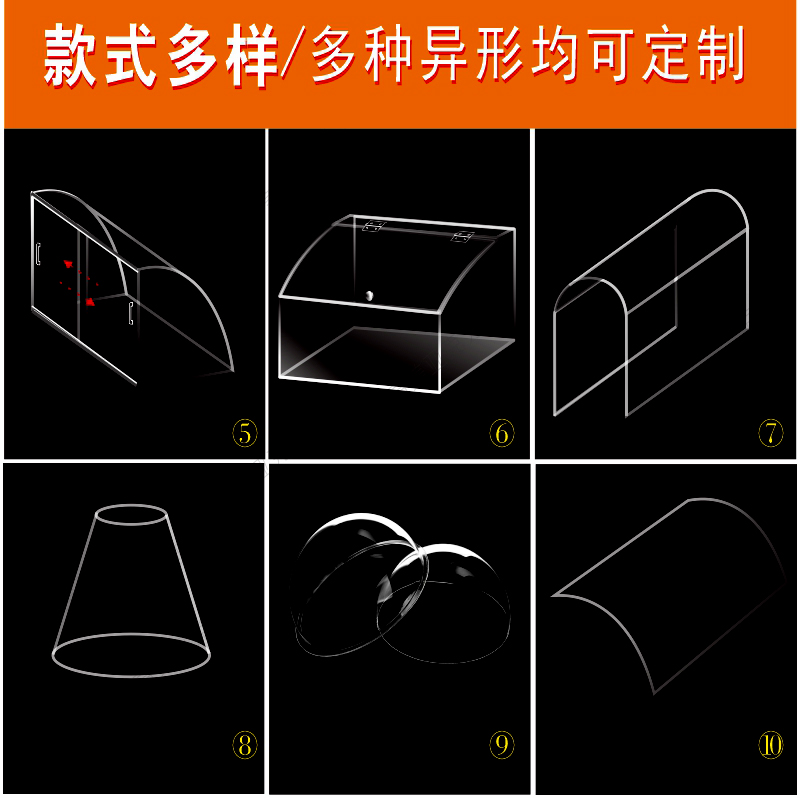 款式多样/多种异形均可定制

⑤

⑥

⑦

⑧

⑨

⑩