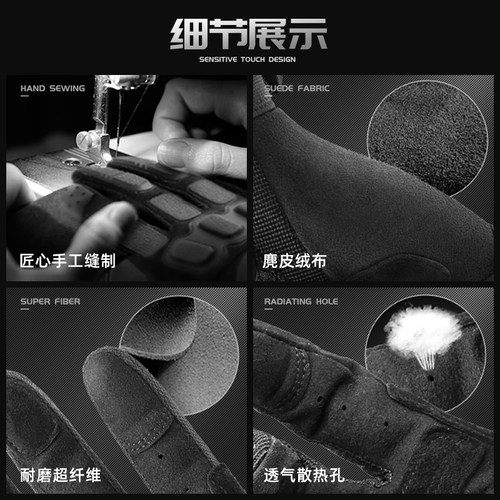 细节展示
SENSITIVE TOUCH DESIGN

HAND SEWING
匠心手工缝制

SUEDE FABRIC
麂皮绒布

SUPER FIBER
耐磨超纤维

RADIATING HOLE
透气散热孔