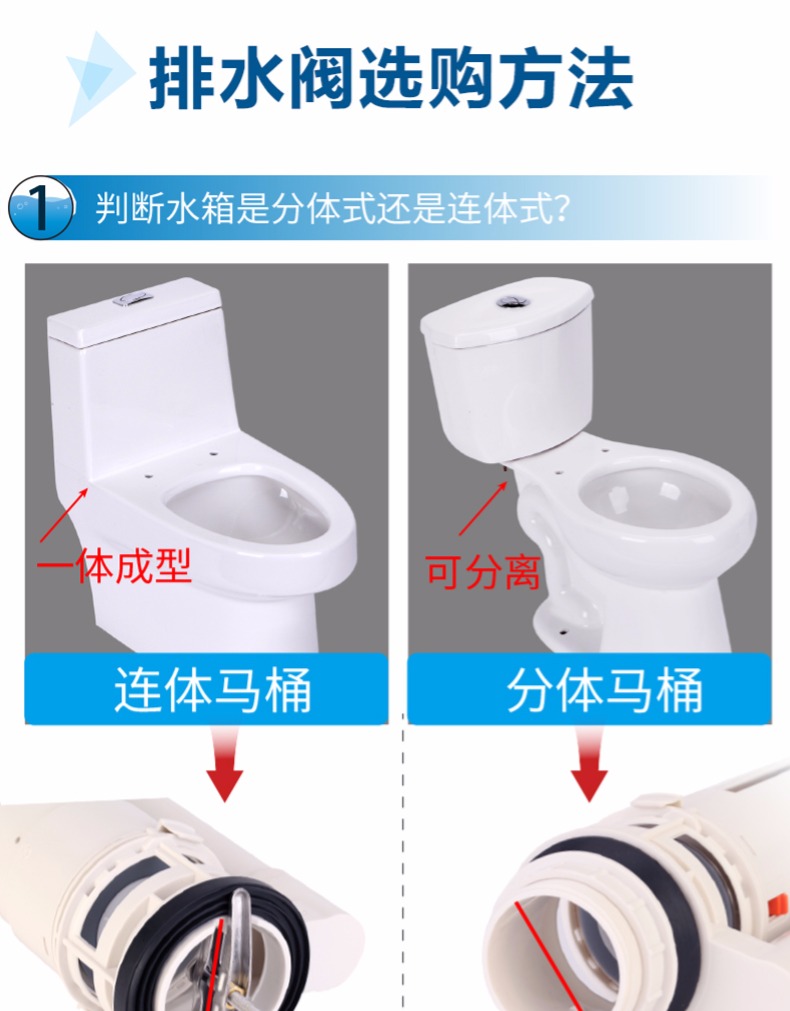 排水阀选购方法

1 判断水箱是分体式还是连体式?

一体成型

连体马桶

可分离

分体马桶