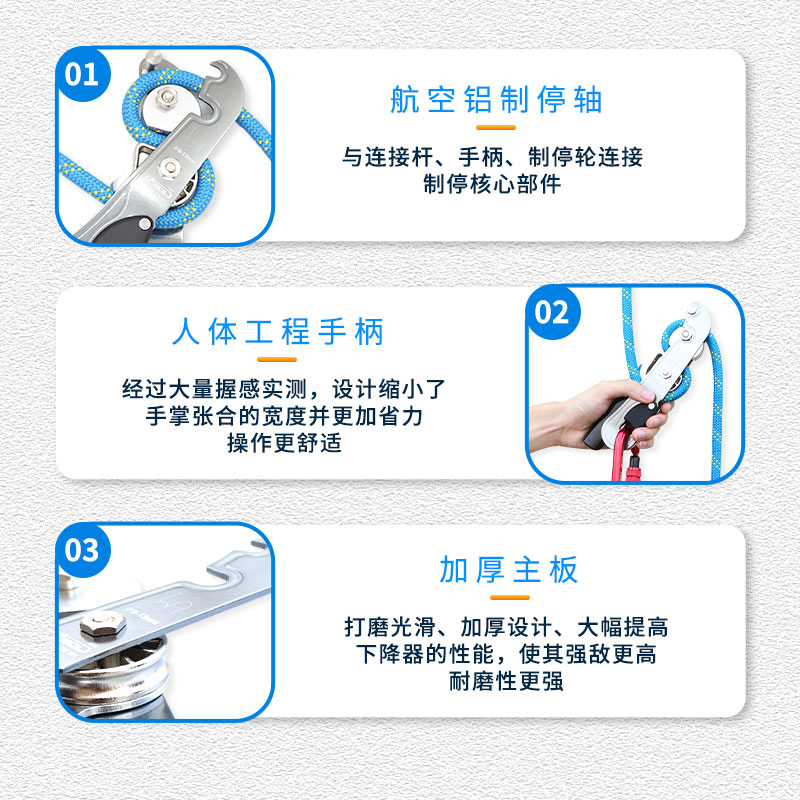 01

航空铝制停轴

与连接杆、手柄、制停轮连接
制停核心部件

人体工程手柄

经过大量握感实测，设计缩小了
手掌张合的宽度并更加省力
操作更舒适

02

03

加厚主板

打磨光滑、加厚设计、大幅提高
下降器的性能，使其强敌更高
耐磨性更强