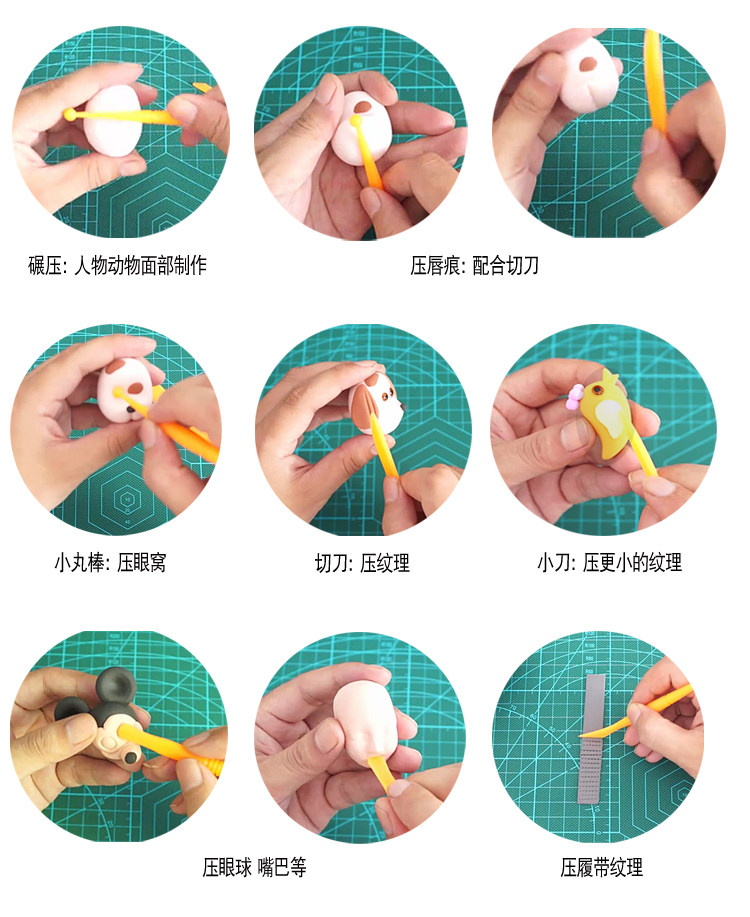 碾压: 人物动物面部制作

压唇痕: 配合切刀

小丸棒: 压眼窝

切刀: 压纹理

小刀: 压更小的纹理

压眼球 嘴巴等

压履带纹理