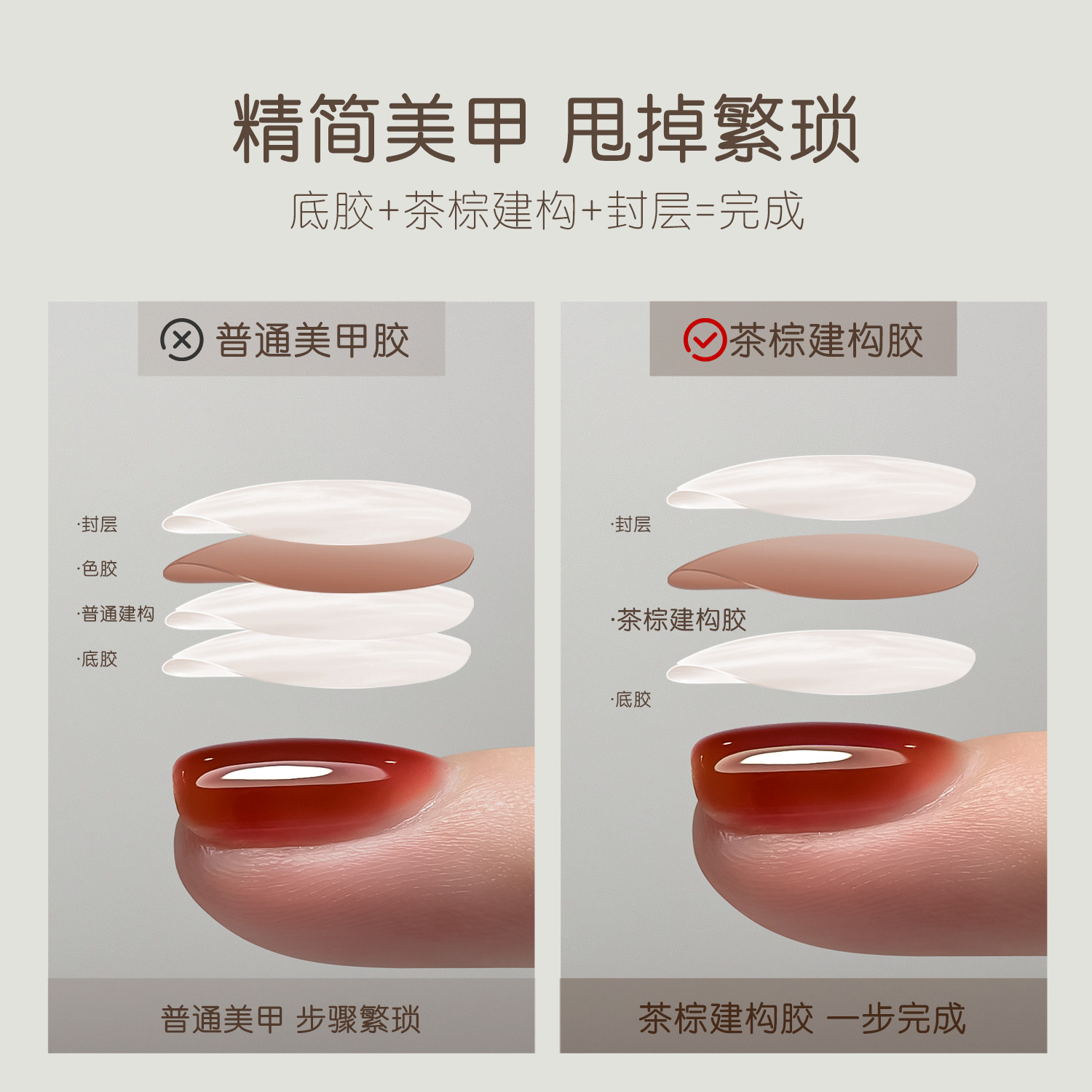 精简美甲 甩掉繁琐

底胶+茶棕建构+封层=完成

普通美甲胶

·封层

·色胶

·普通建构

·底胶

普通美甲 步骤繁琐

茶棕建构胶

·封层

·茶棕建构胶

·底胶

茶棕建构胶 一步完成