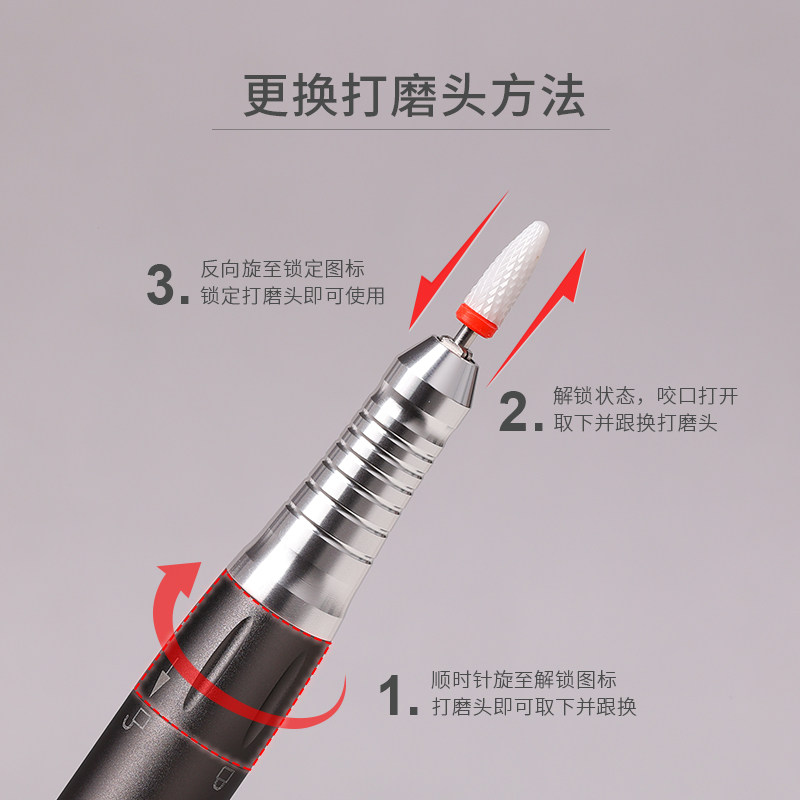 更换打磨头方法

3. 反向旋至锁定图标
锁定打磨头即可使用

2. 解锁状态，咬口打开
取下并跟换打磨头

1. 顺时针旋至解锁图标
打磨头即可取下并跟换