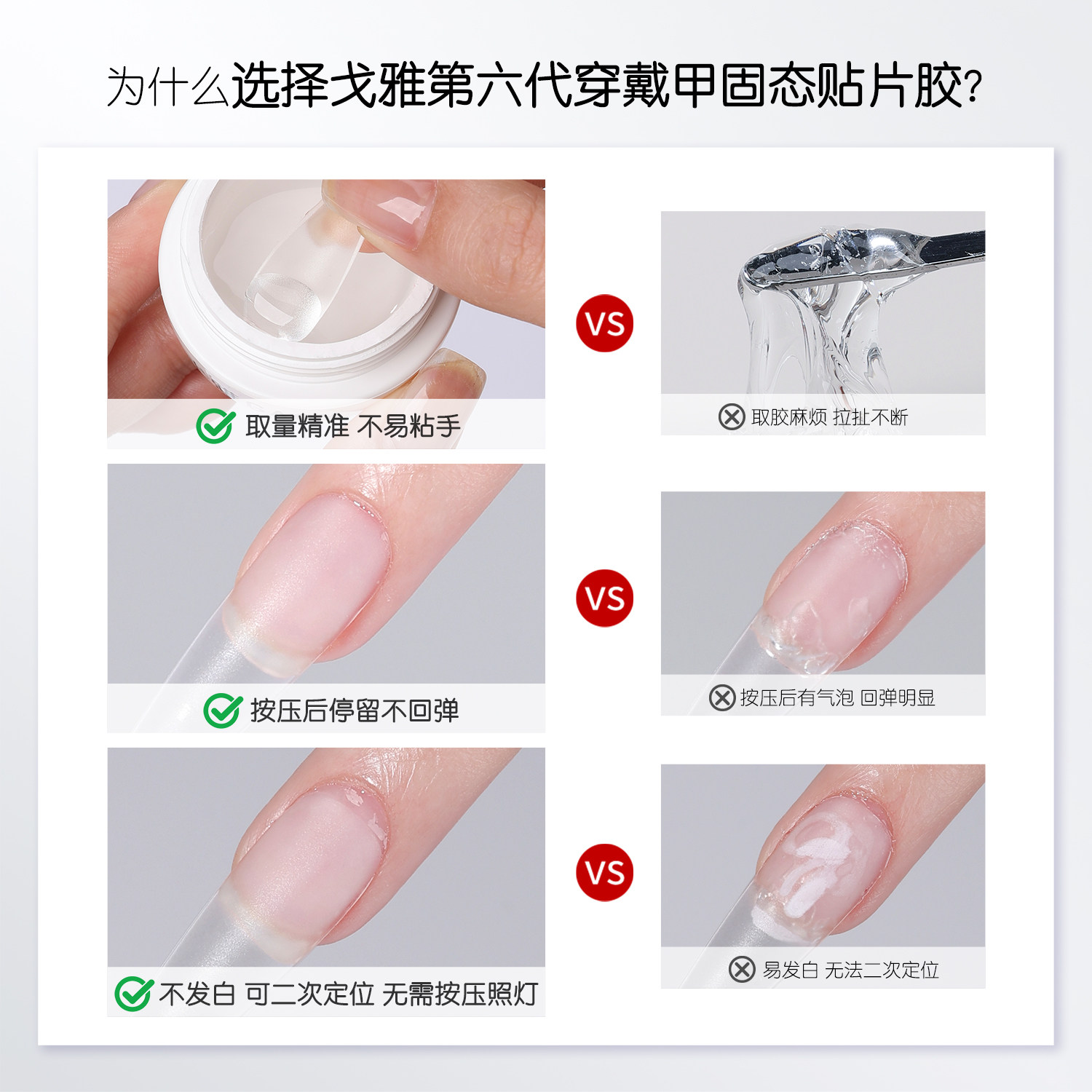 为什么选择戈雅第六代穿戴甲固态贴片胶?

取量精准 不易粘手

VS

取胶麻烦 拉扯不断

按压后停留不回弹

VS

按压后有气泡 回弹明显

不发白 可二次定位 无需按压照灯

VS

易发白 无法二次定位