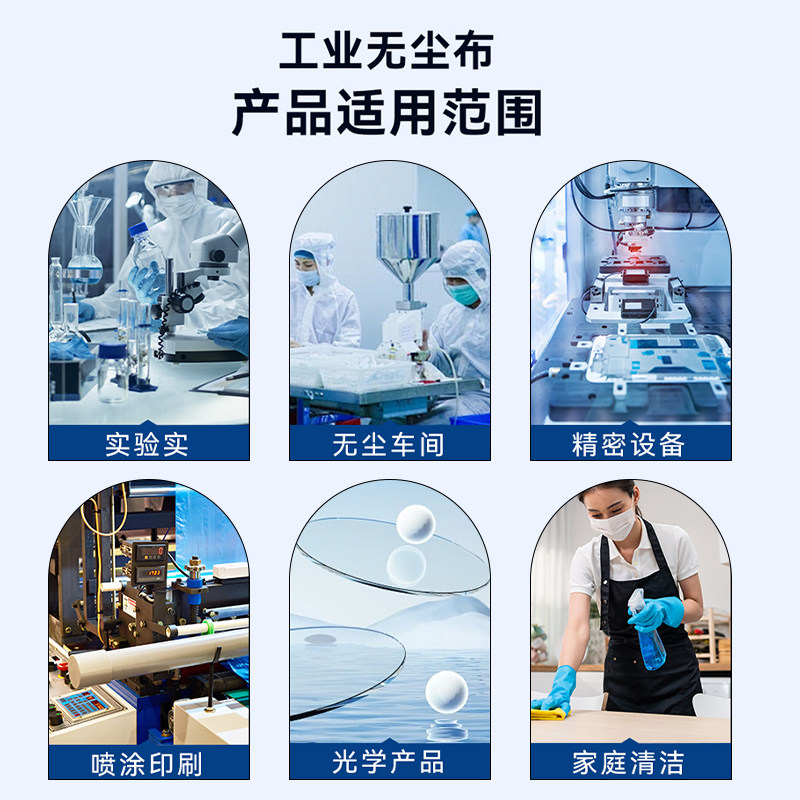 工业无尘布
产品适用范围

实验实

无尘车间

精密设备

喷涂印刷

光学产品

家庭清洁