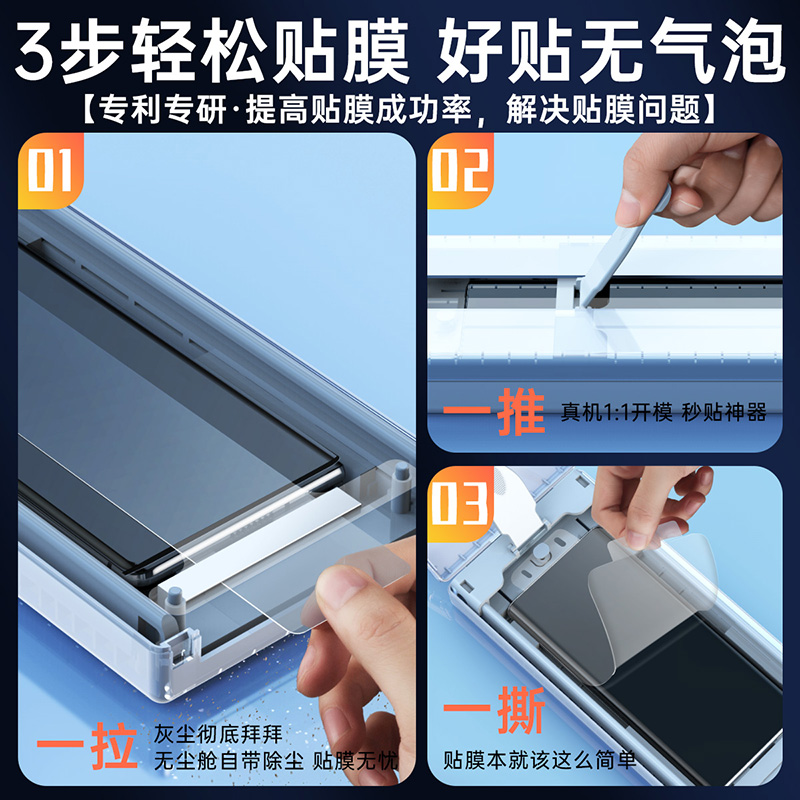 3步轻松贴膜 好贴无气泡
【专利专研·提高贴膜成功率，解决贴膜问题】

01

一拉 灰尘彻底拜拜
无尘舱自带除尘 贴膜无忧

02

一推 真机1:1开模 秒贴神器

03

一撕
贴膜本就该这么简单