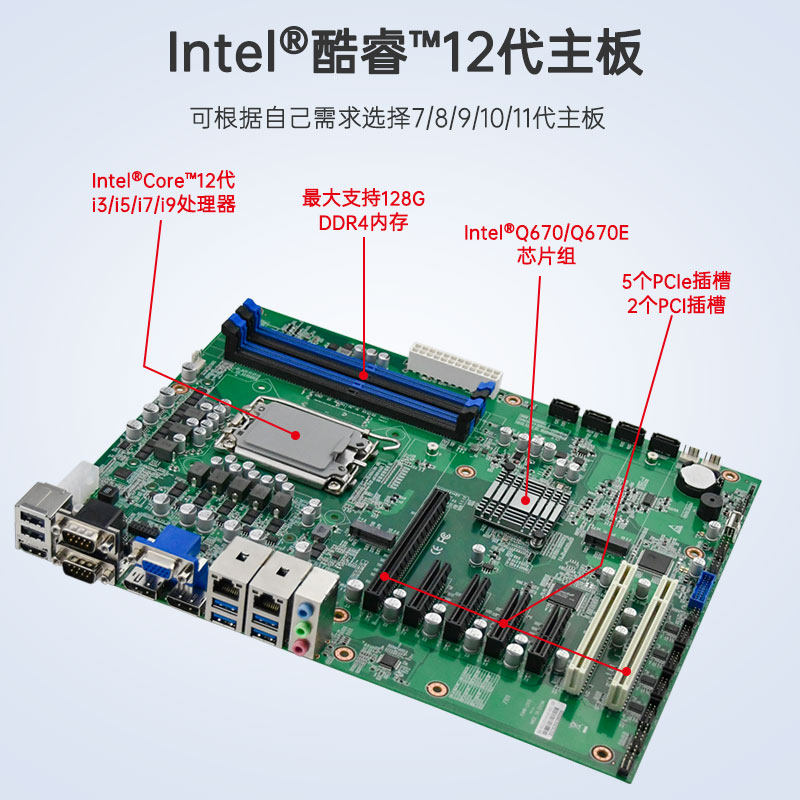 Intel®酷睿™12代主板

可根据自己需求选择7/8/9/10/11代主板

Intel®Core™12代
i3/i5/i7/i9处理器

最大支持128G
DDR4内存

Intel®Q670/Q670E
芯片组

5个PCIe插槽
2个PCI插槽