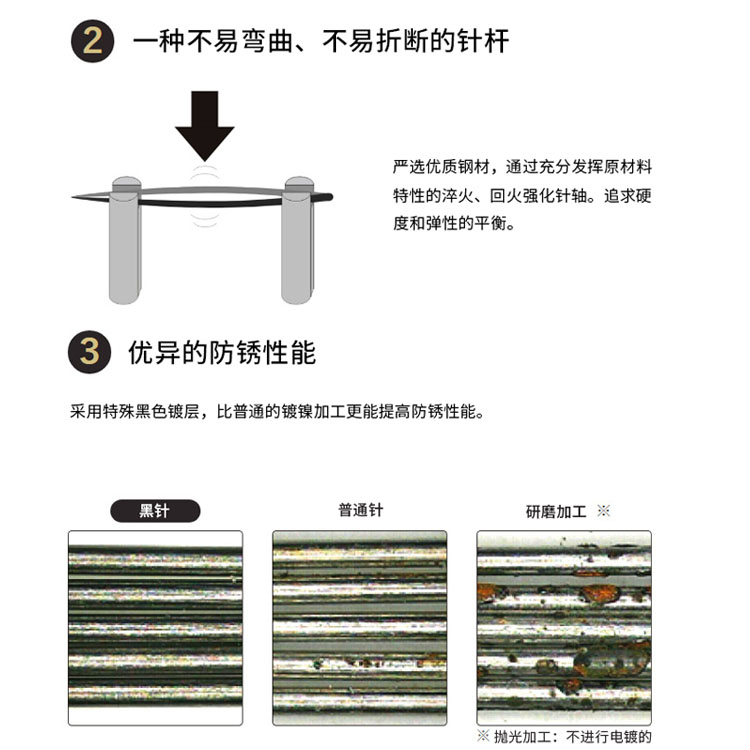 2 一种不易弯曲、不易折断的针杆

严选优质钢材，通过充分发挥原材料特性的淬火、回火强化针轴。追求硬度和弹性的平衡。

3 优异的防锈性能

采用特殊黑色镀层，比普通的镀镍加工更能提高防锈性能。

黑针

普通针

研磨加工 ※

※ 抛光加工：不进行电镀的