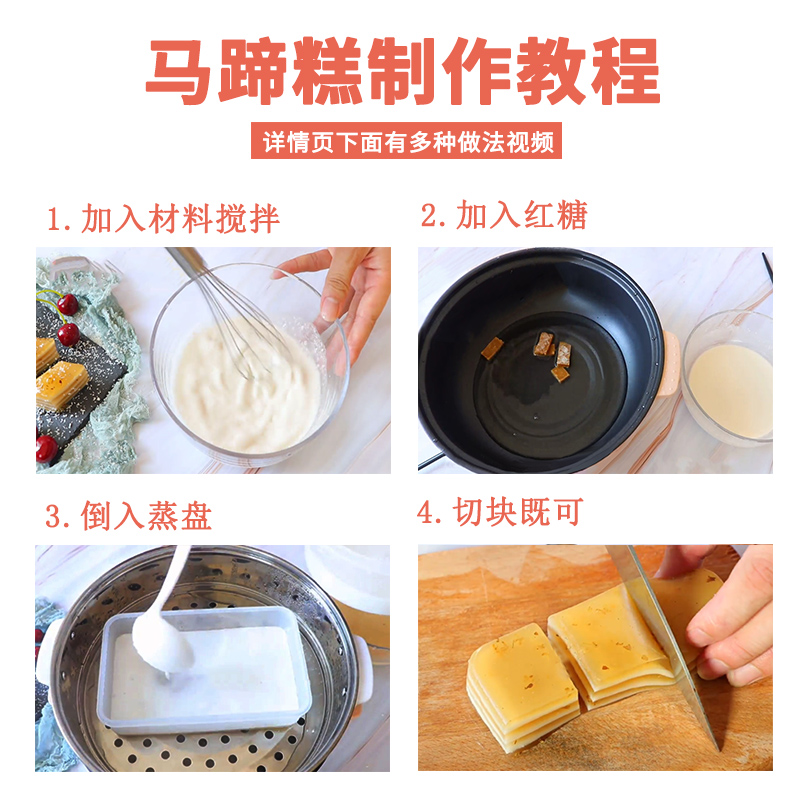 马蹄糕制作教程

详情页下面有多种做法视频

1. 加入材料搅拌

2. 加入红糖

3. 倒入蒸盘

4. 切块既可