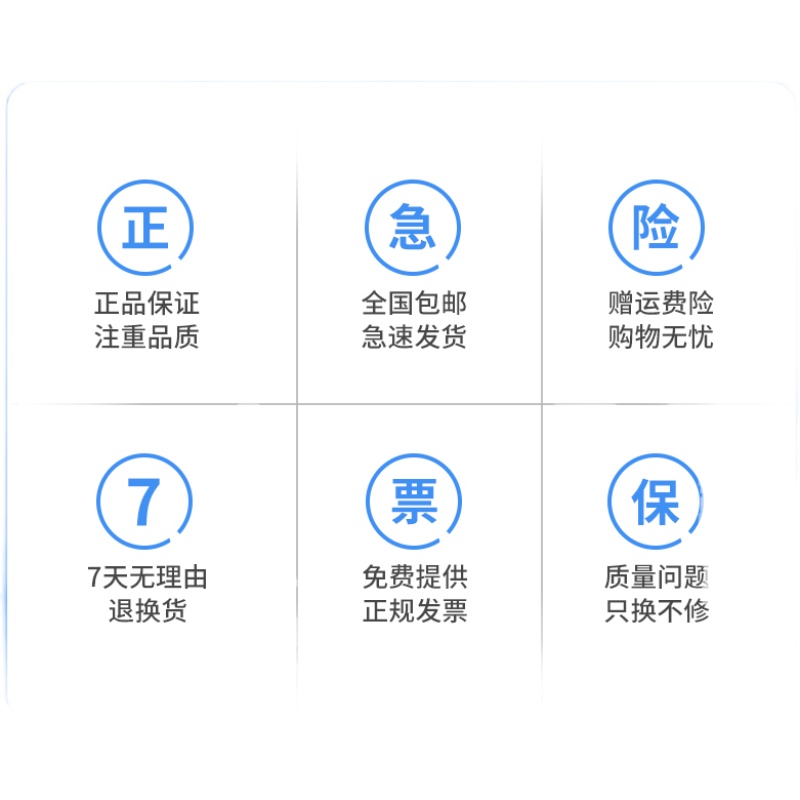 正

正品保证
注重品质

急

全国包邮
急速发货

险

赠运费险
购物无忧

7

7天无理由
退换货

票

免费提供
正规发票

保

质量问题
只换不修